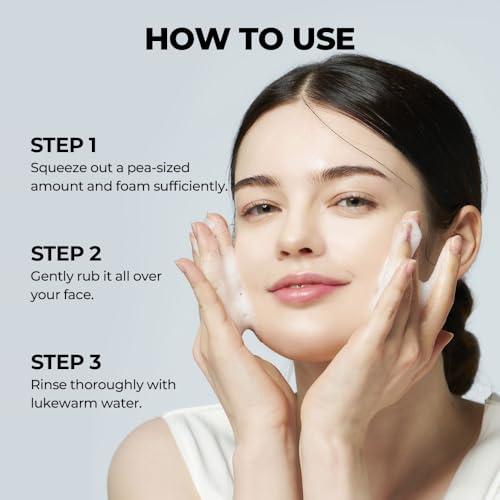 HOW TO USE

STEP 1
Squeeze out a pea-sized amount and foam sufficiently.

STEP 2
Gently rub it all over your face.

STEP 3
Rinse thoroughly with lukewarm water.