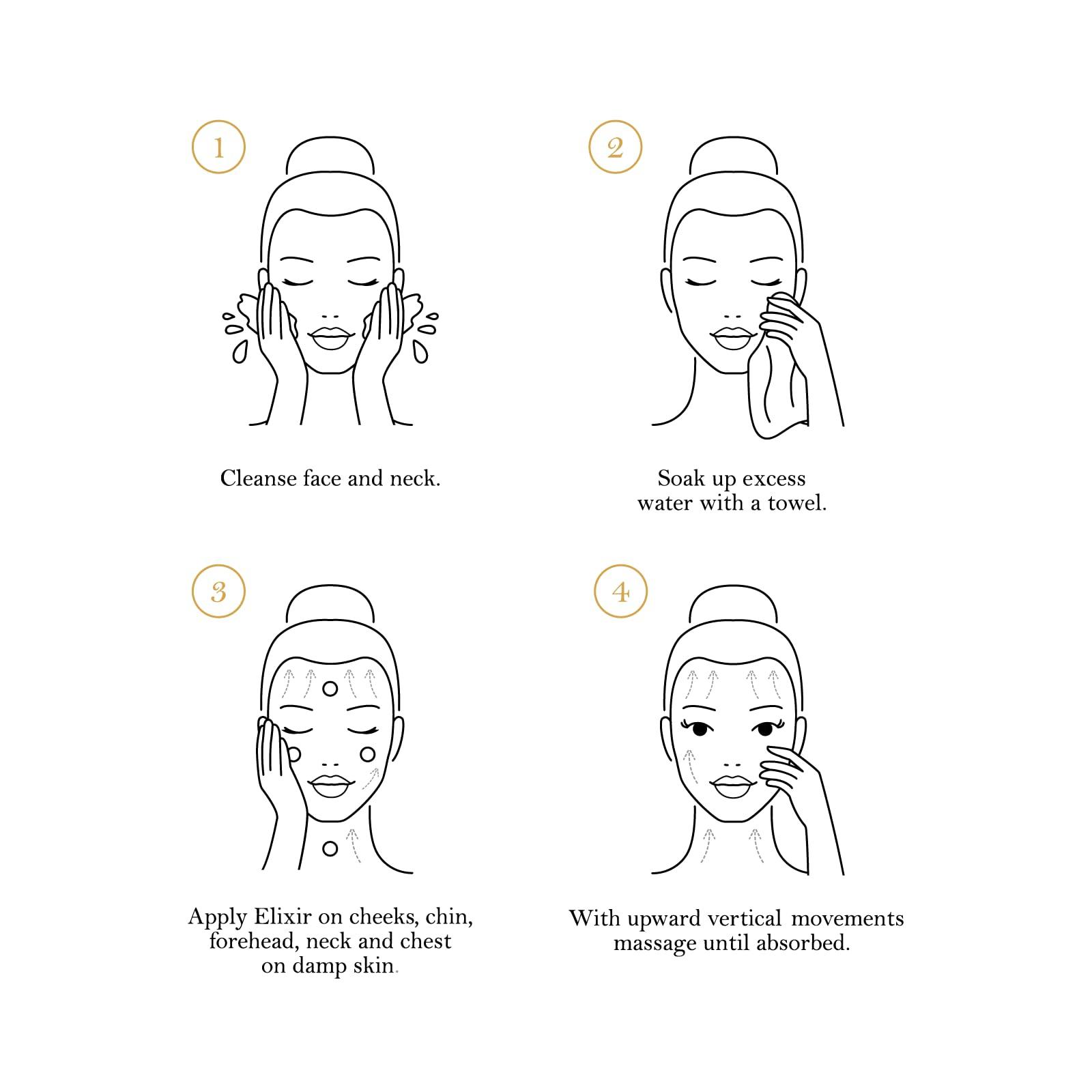 1

Cleanse face and neck.

2

Soak up excess water with a towel.

3

Apply Elixir on cheeks, chin, forehead, neck and chest on damp skin.

4

With upward vertical movements massage until absorbed.