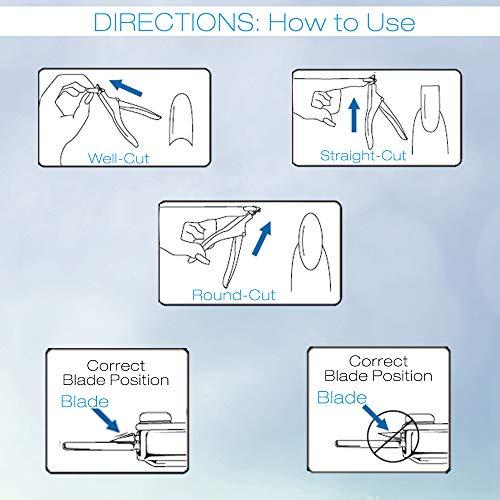 DIRECTIONS: How to Use

Well-Cut

Straight-Cut

Round-Cut

Correct Blade Position

Blade

Correct Blade Position

Blade