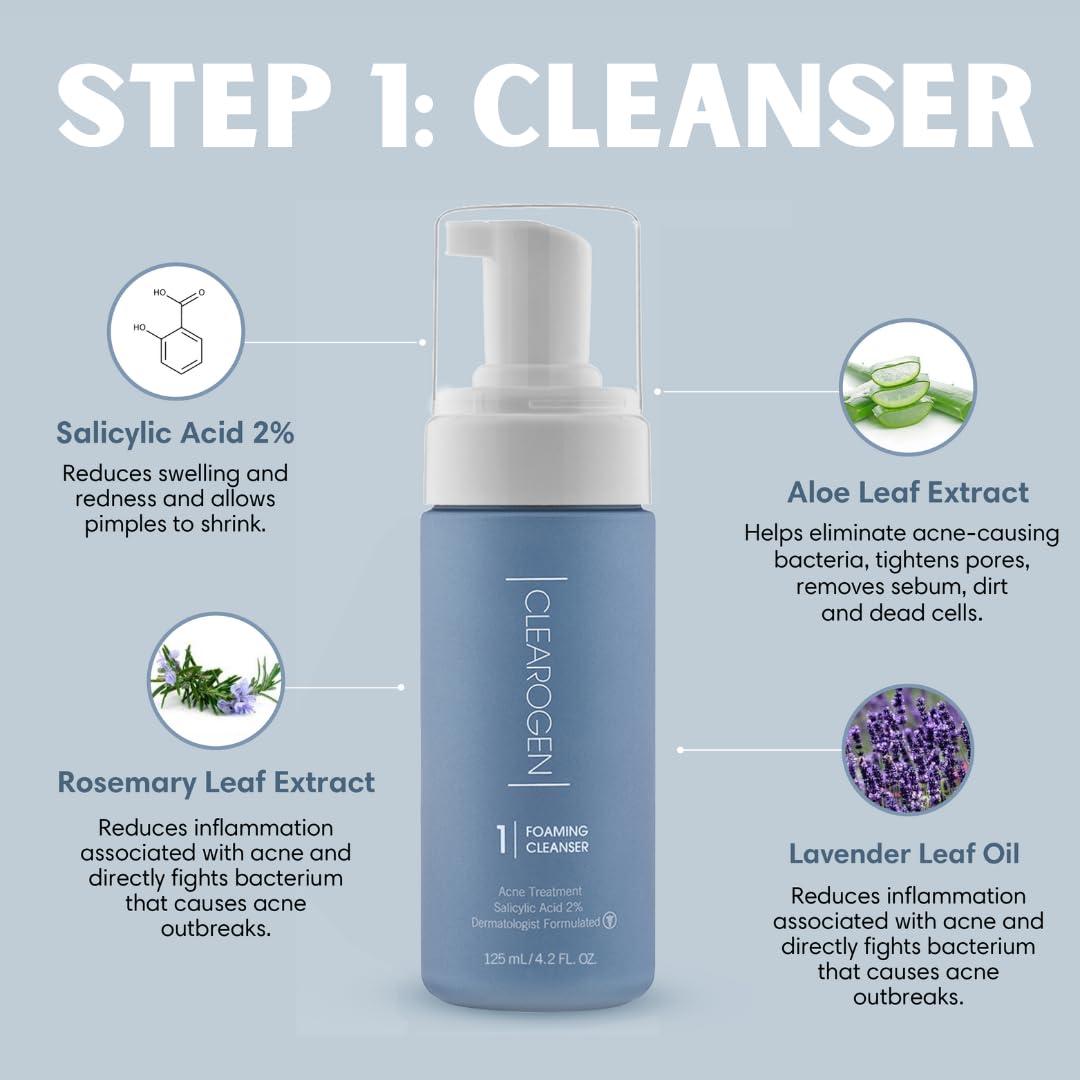 STEP 1: CLEANSER

HO O
HO

Salicylic Acid 2%

Reduces swelling and redness and allows pimples to shrink.

Rosemary Leaf Extract

Reduces inflammation associated with acne and directly fights bacterium that causes acne outbreaks.

CLEAROGEN

1 FOAMING CLEANSER

Acne Treatment
Salicylic Acid 2%
Dermatologist Formulated

125 mL / 4.2 FL. OZ.

Aloe Leaf Extract

Helps eliminate acne-causing bacteria, tightens pores, removes sebum, dirt and dead cells.

Lavender Leaf Oil

Reduces inflammation associated with acne and directly fights bacterium that causes acne outbreaks.