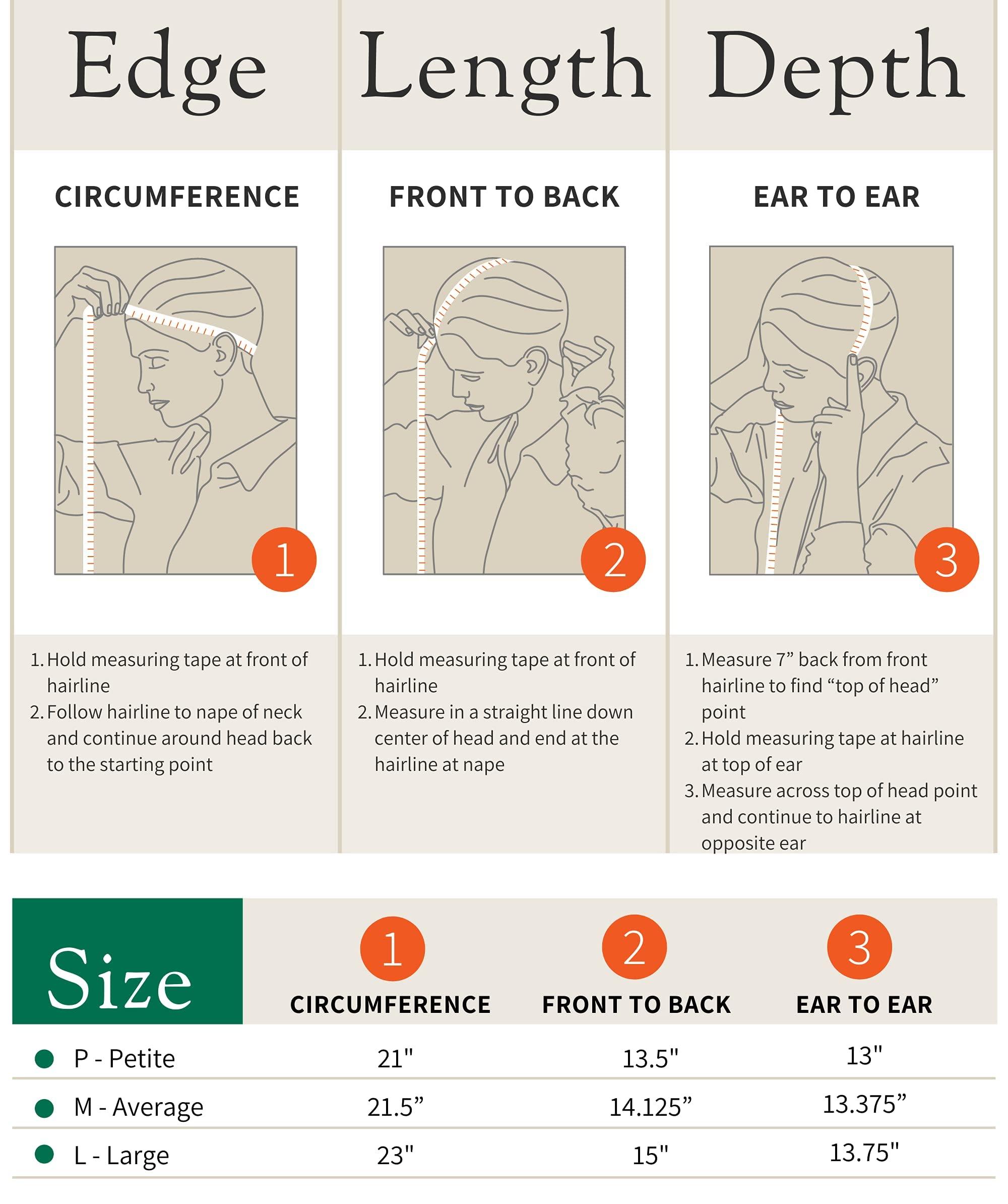 Edge

CIRCUMFERENCE

1

1. Hold measuring tape at front of hairline
2. Follow hairline to nape of neck and continue around head back to the starting point

Length

FRONT TO BACK

2

1. Hold measuring tape at front of hairline
2. Measure in a straight line down center of head and end at the hairline at nape

Depth

EAR TO EAR

3

1. Measure 7” back from front hairline to find “top of head” point
2. Hold measuring tape at hairline at top of ear
3. Measure across top of head point and continue to hairline at opposite ear

| Size | 1 CIRCUMFERENCE | 2 FRONT TO BACK | 3 EAR TO EAR |
|---|---|---|---|
| P - Petite | 21" | 13.5" | 13" |
| M - Average | 21.5” | 14.125” | 13.375” |
| L - Large | 23" | 15" | 13.75" |