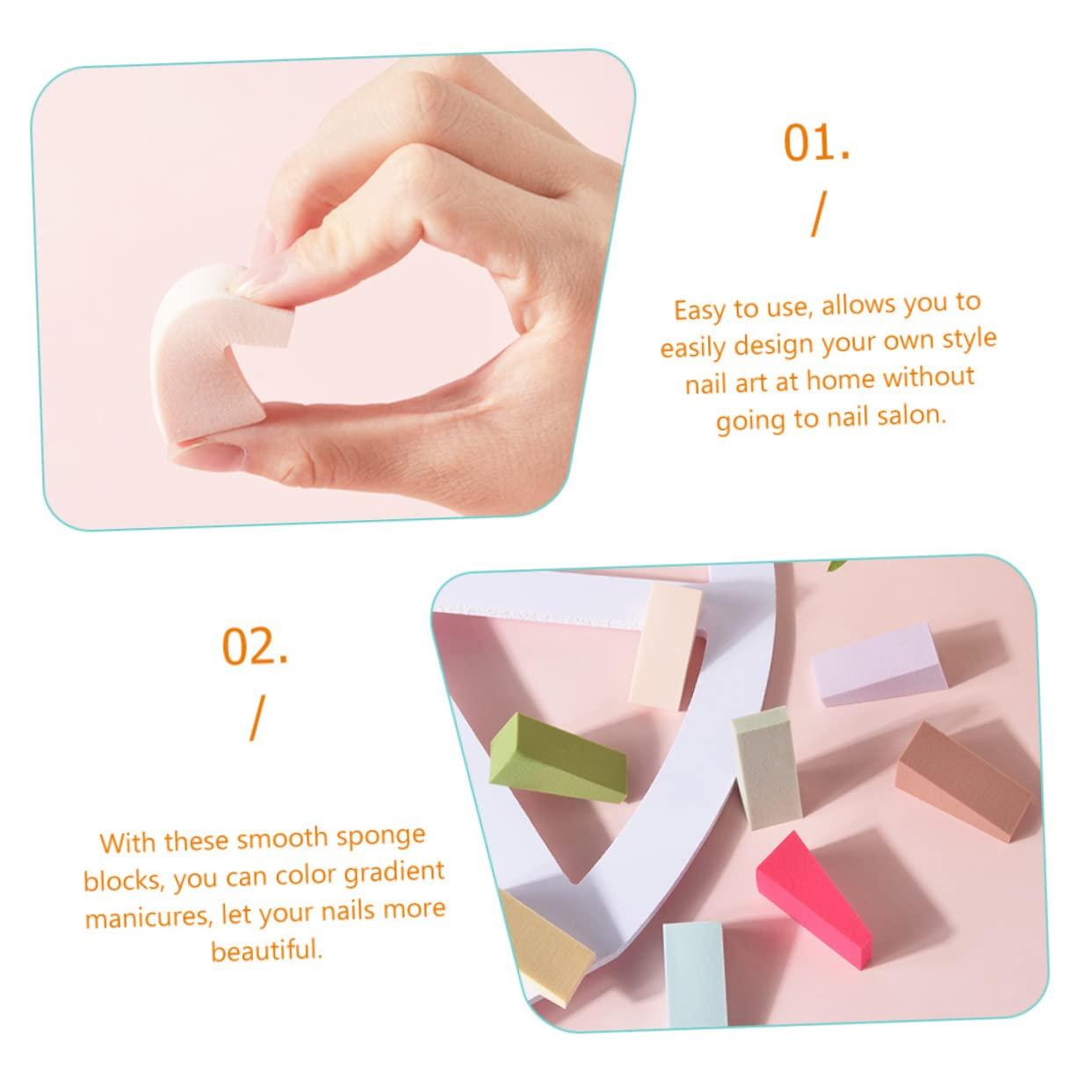 01.

/

Easy to use, allows you to easily design your own style nail art at home without going to nail salon.

02.

/

With these smooth sponge blocks, you can color gradient manicures, let your nails more beautiful.