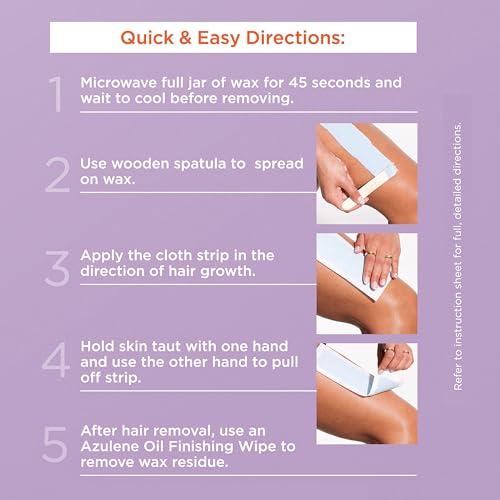 Quick & Easy Directions:

1 Microwave full jar of wax for 45 seconds and wait to cool before removing.

2 Use wooden spatula to  spread on wax.

3 Apply the cloth strip in the direction of hair growth.

4 Hold skin taut with one hand and use the other hand to pull off strip.

5 After hair removal, use an Azulene Oil Finishing Wipe to remove wax residue.

Refer to instruction sheet for full, detailed directions.