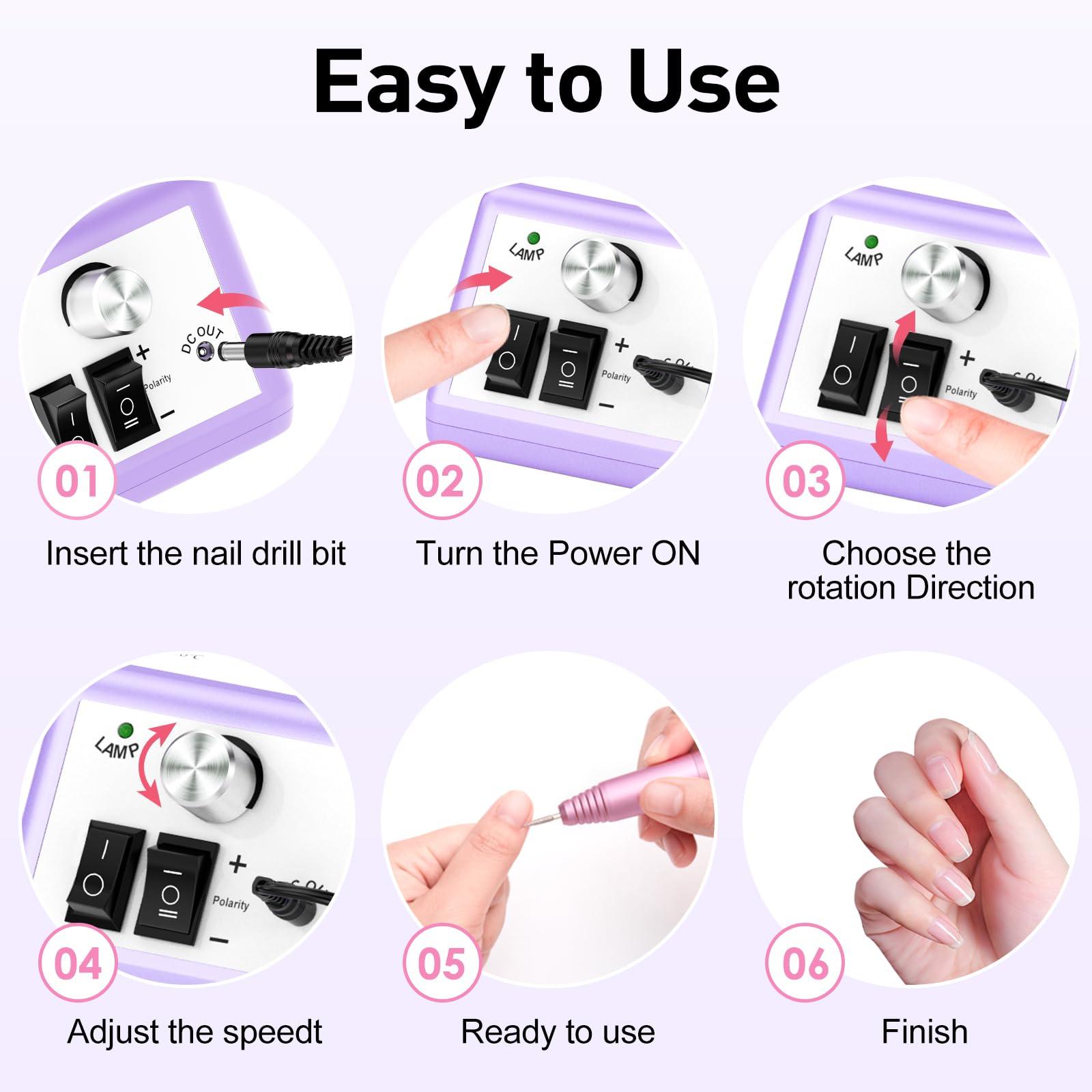 Easy to Use

DC OUT
+
Polarity
−
01
Insert the nail drill bit

LAMP
+
Polarity
−
02
Turn the Power ON

LAMP
+
Polarity
03
Choose the rotation Direction

LAMP
+
Polarity
−
04
Adjust the speedt

05
Ready to use

06
Finish