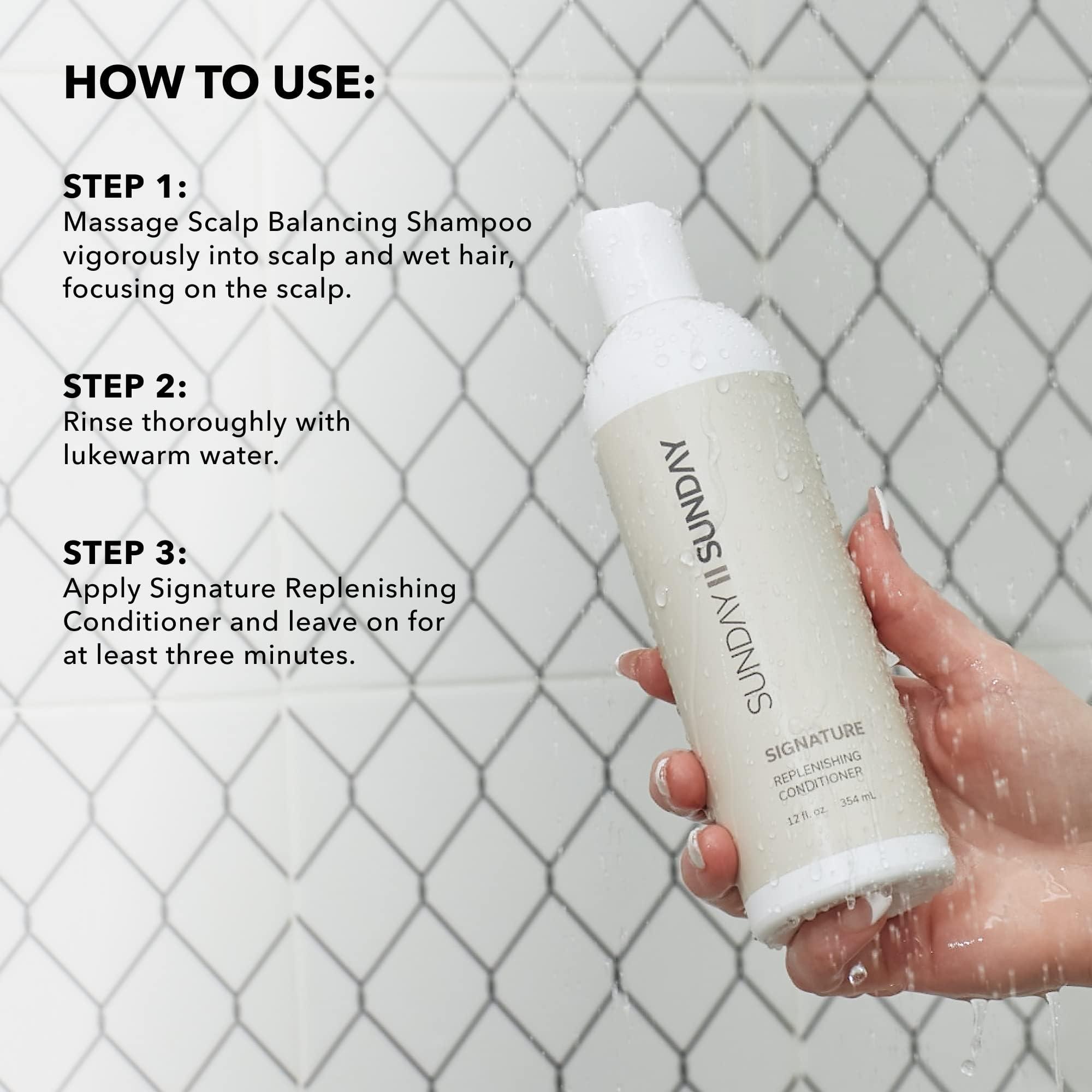 HOW TO USE:

STEP 1:
Massage Scalp Balancing Shampoo vigorously into scalp and wet hair, focusing on the scalp.

STEP 2:
Rinse thoroughly with lukewarm water.

STEP 3:
Apply Signature Replenishing Conditioner and leave on for at least three minutes.

SUNDAY II SUNDAY

SIGNATURE
REPLENISHING CONDITIONER
12 fl. oz. 354 mL