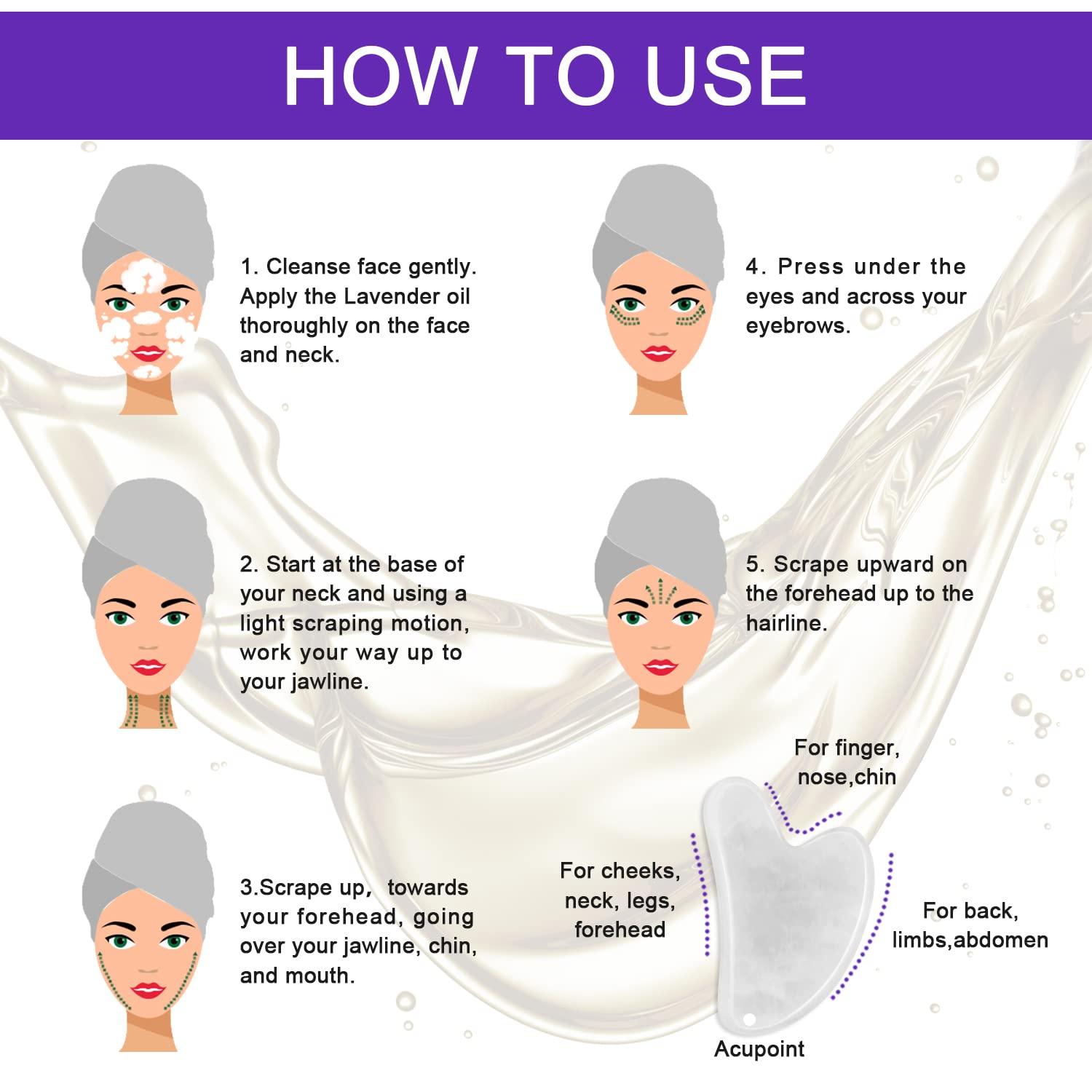 HOW TO USE

1. Cleanse face gently. Apply the Lavender oil thoroughly on the face and neck.

2. Start at the base of your neck and using a light scraping motion, work your way up to your jawline.

3.Scrape up, towards your forehead, going over your jawline, chin, and mouth.

4. Press under the eyes and across your eyebrows.

5. Scrape upward on the forehead up to the hairline.

For finger, nose,chin

For cheeks, neck, legs, forehead

For back, limbs,abdomen

Acupoint