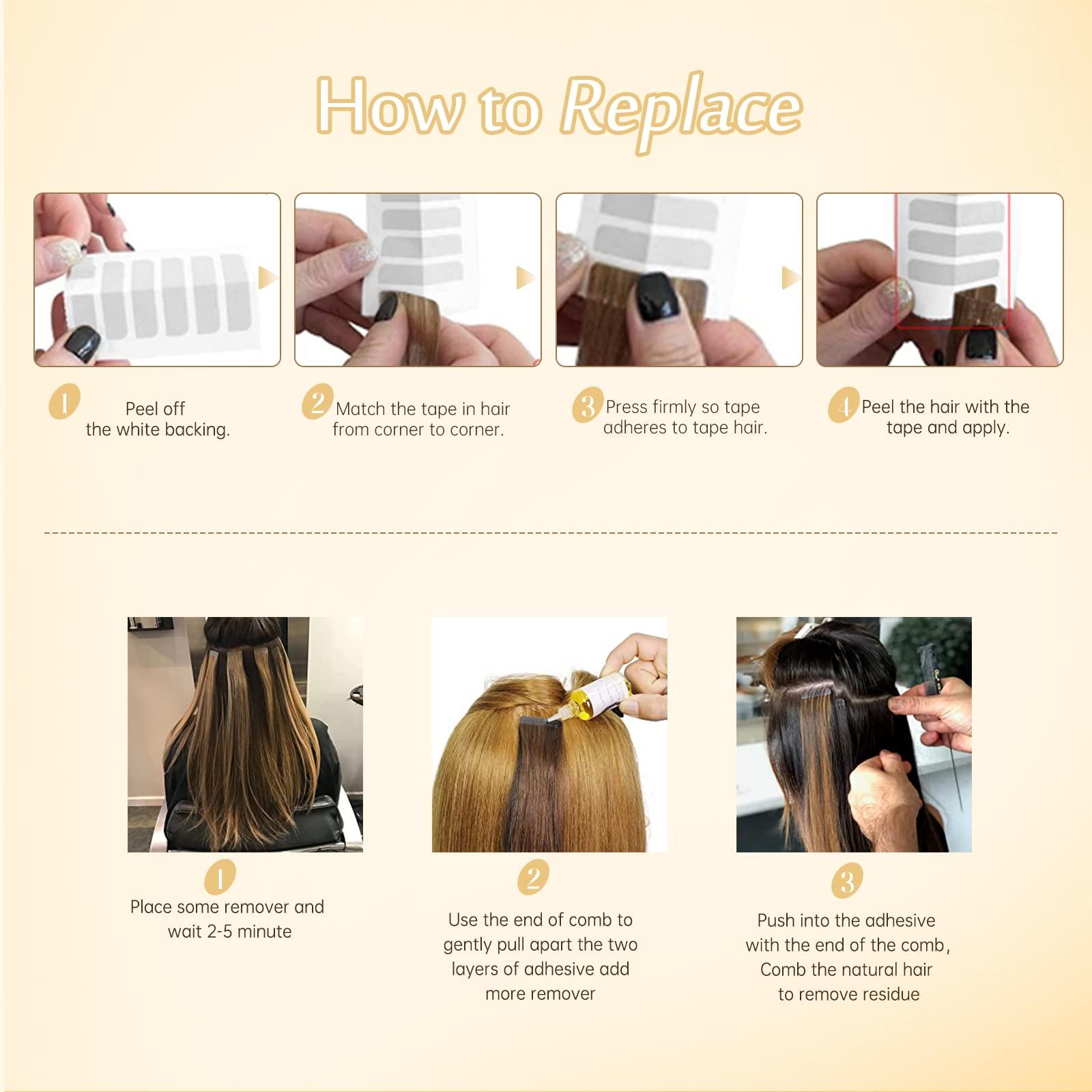 How to Replace

1 Peel off the white backing.

2 Match the tape in hair from corner to corner.

3 Press firmly so tape adheres to tape hair.

4 Peel the hair with the tape and apply.

1 Place some remover and wait 2-5 minute

2 Use the end of comb to gently pull apart the two layers of adhesive add more remover

3 Push into the adhesive with the end of the comb, Comb the natural hair to remove residue