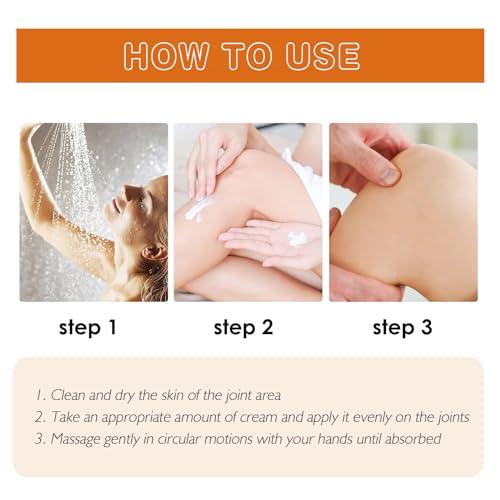 HOW TO USE

step 1

step 2

step 3

1. Clean and dry the skin of the joint area
2. Take an appropriate amount of cream and apply it evenly on the joints
3. Massage gently in circular motions with your hands until absorbed