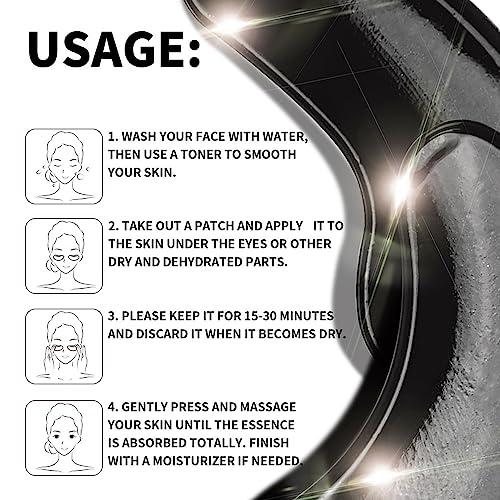 USAGE:

1. WASH YOUR FACE WITH WATER, THEN USE A TONER TO SMOOTH YOUR SKIN.

2. TAKE OUT A PATCH AND APPLY IT TO THE SKIN UNDER THE EYES OR OTHER DRY AND DEHYDRATED PARTS.

3. PLEASE KEEP IT FOR 15-30 MINUTES AND DISCARD IT WHEN IT BECOMES DRY.

4. GENTLY PRESS AND MASSAGE YOUR SKIN UNTIL THE ESSENCE IS ABSORBED TOTALLY. FINISH WITH A MOISTURIZER IF NEEDED.