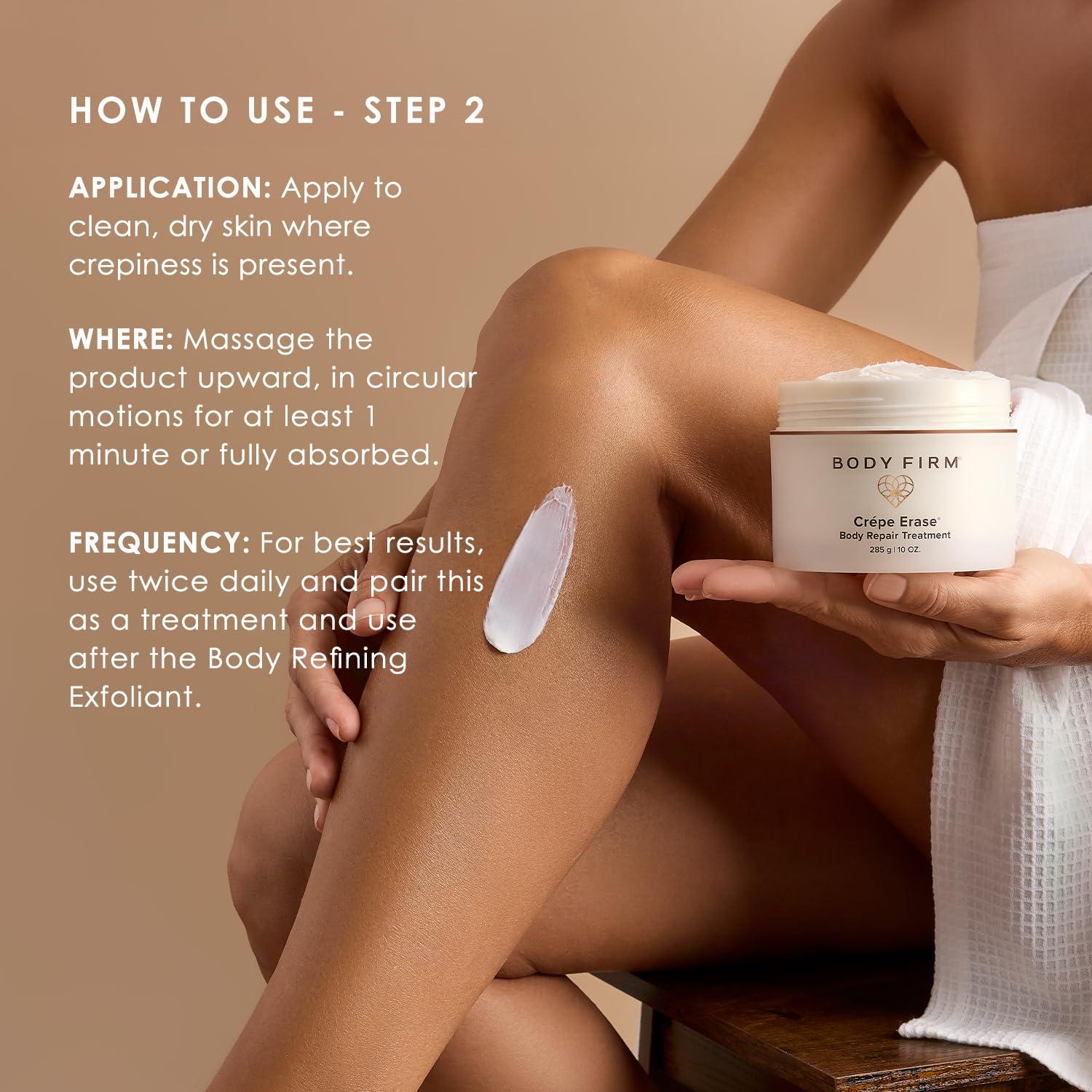 HOW TO USE - STEP 2

APPLICATION: Apply to clean, dry skin where crepiness is present.

WHERE: Massage the product upward, in circular motions for at least 1 minute or fully absorbed.

FREQUENCY: For best results, use twice daily and pair this as a treatment and use after the Body Refining Exfoliant.

BODY FIRM®

Crépe Erase®
Body Repair Treatment
285 g | 10 OZ.