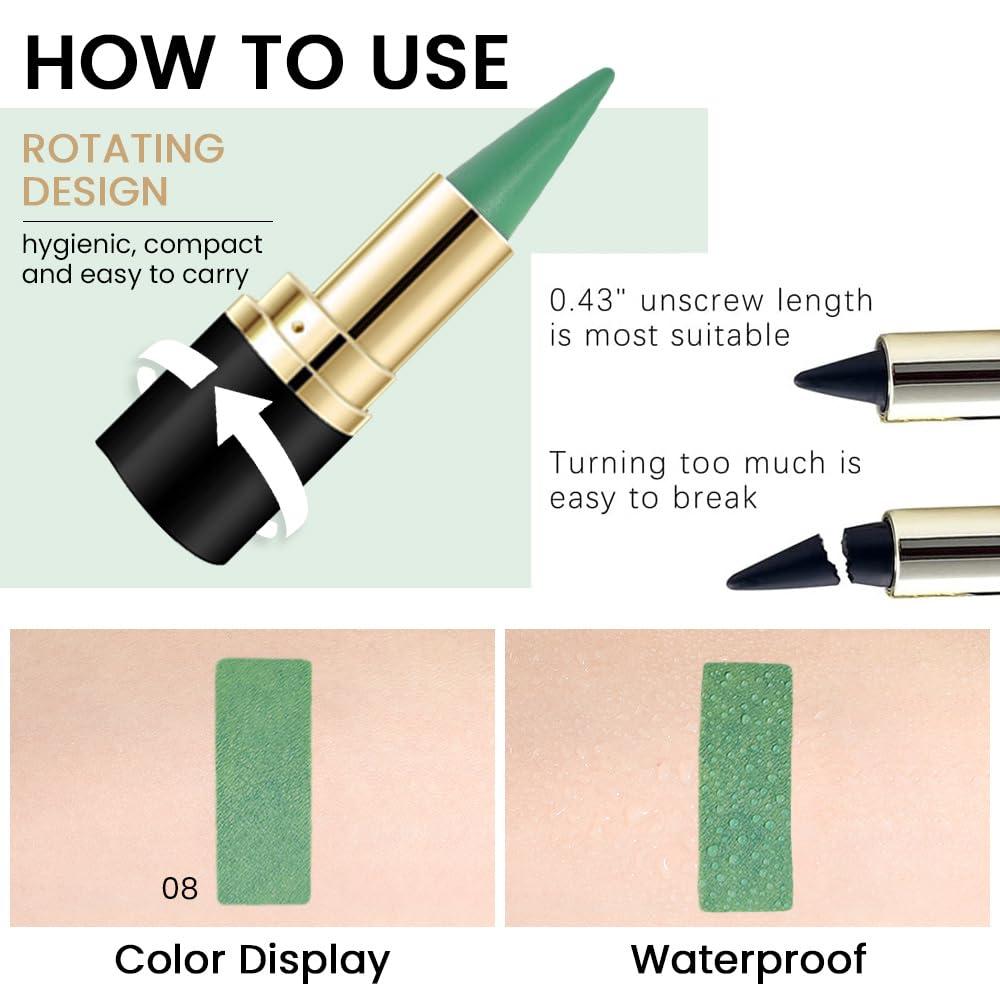 HOW TO USE

ROTATING DESIGN

hygienic, compact and easy to carry

0.43" unscrew length is most suitable

Turning too much is easy to break

08

Color Display

Waterproof