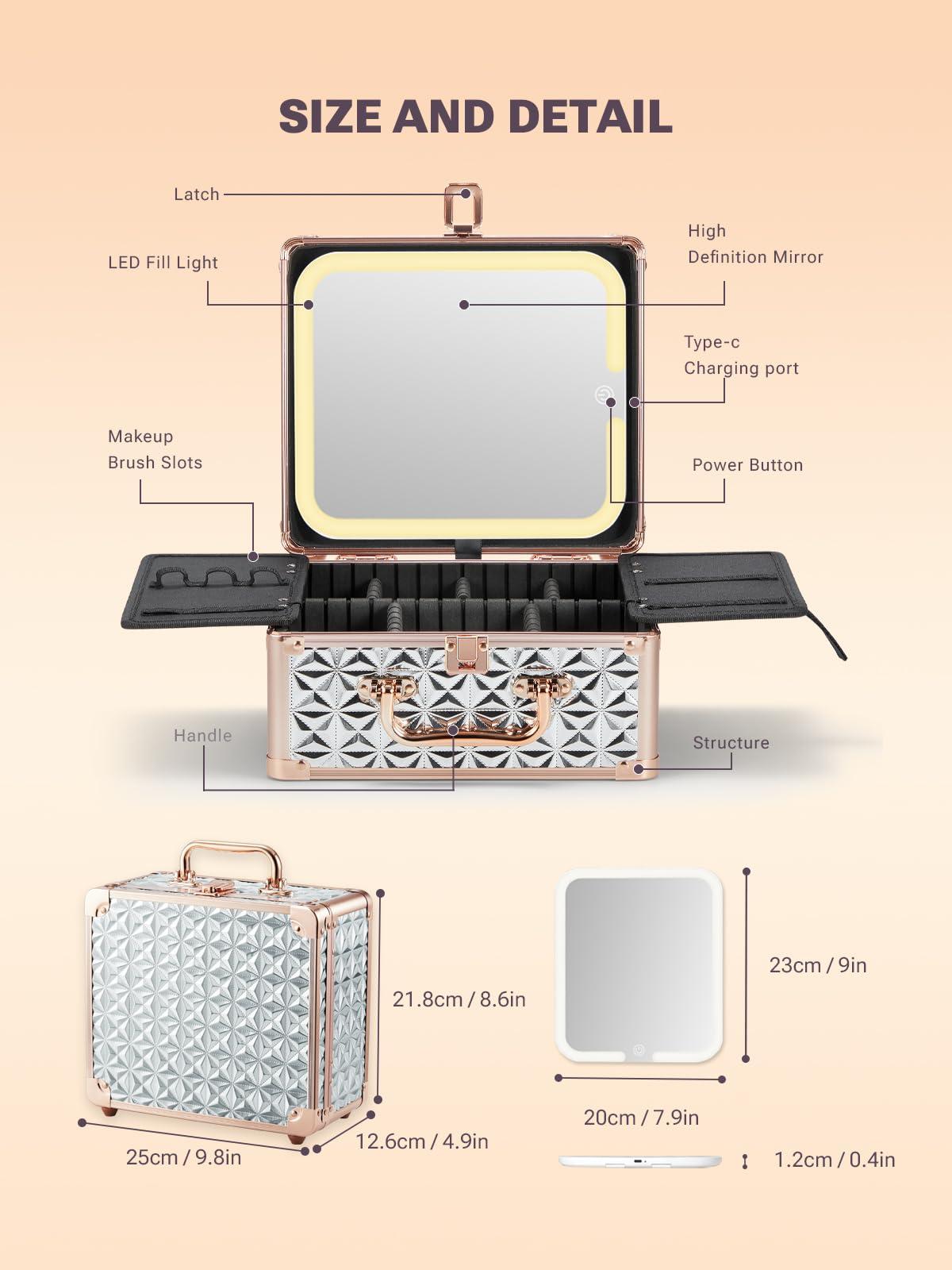 SIZE AND DETAIL

Latch

LED Fill Light

High Definition Mirror

Type-c Charging port

Makeup Brush Slots

Power Button

Handle

Structure

21.8cm / 8.6in

25cm / 9.8in

12.6cm / 4.9in

23cm / 9in

20cm / 7.9in

1.2cm / 0.4in