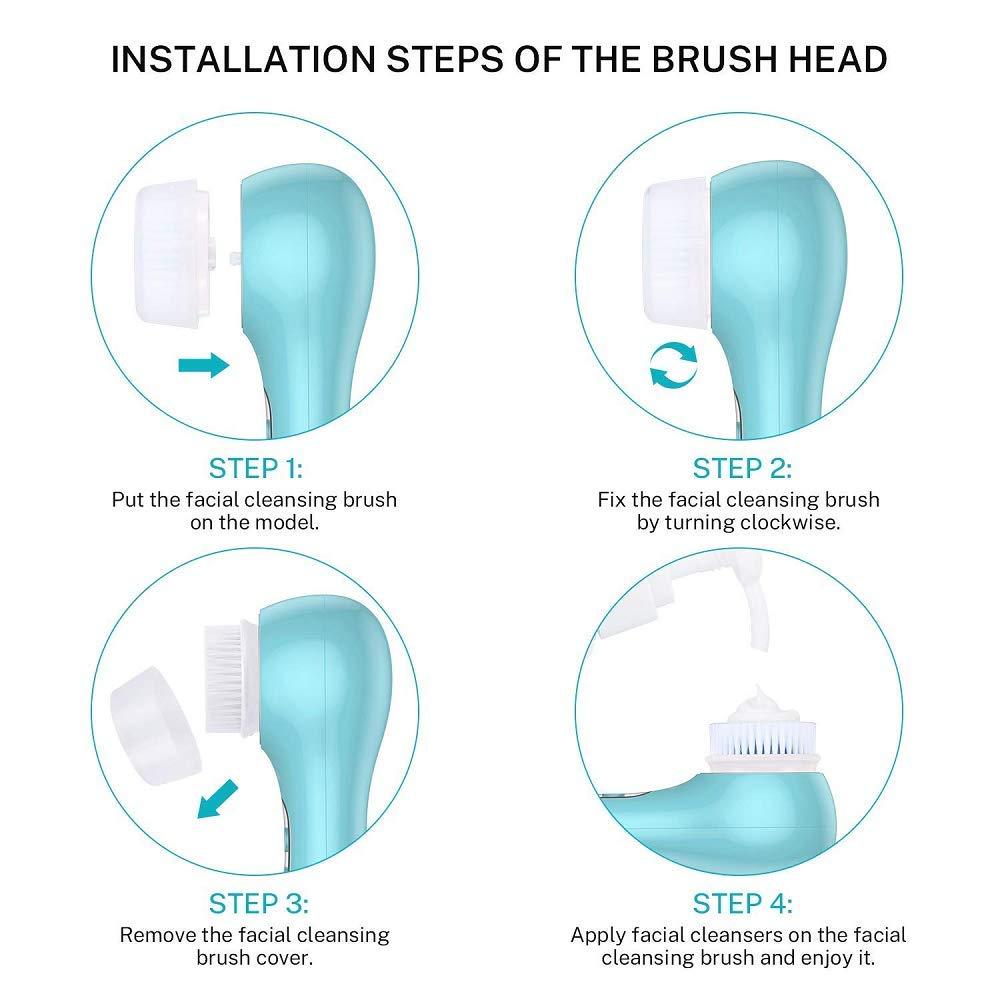 INSTALLATION STEPS OF THE BRUSH HEAD

STEP 1:
Put the facial cleansing brush on the model.

STEP 2:
Fix the facial cleansing brush by turning clockwise.

STEP 3:
Remove the facial cleansing brush cover.

STEP 4:
Apply facial cleansers on the facial cleansing brush and enjoy it.