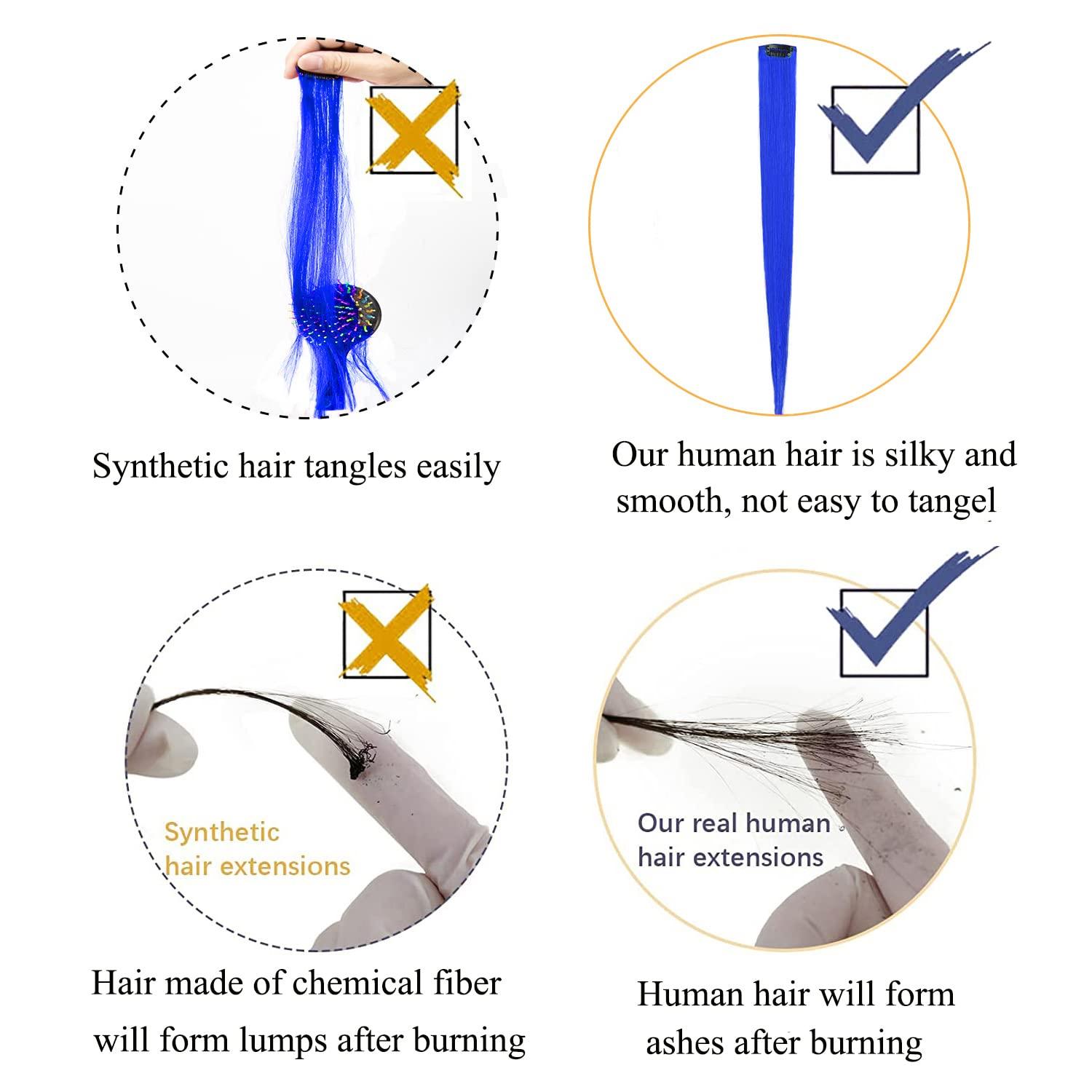 Synthetic hair tangles easily

Our human hair is silky and smooth, not easy to tangel

Synthetic hair extensions

Hair made of chemical fiber will form lumps after burning

Our real human hair extensions

Human hair will form ashes after burning