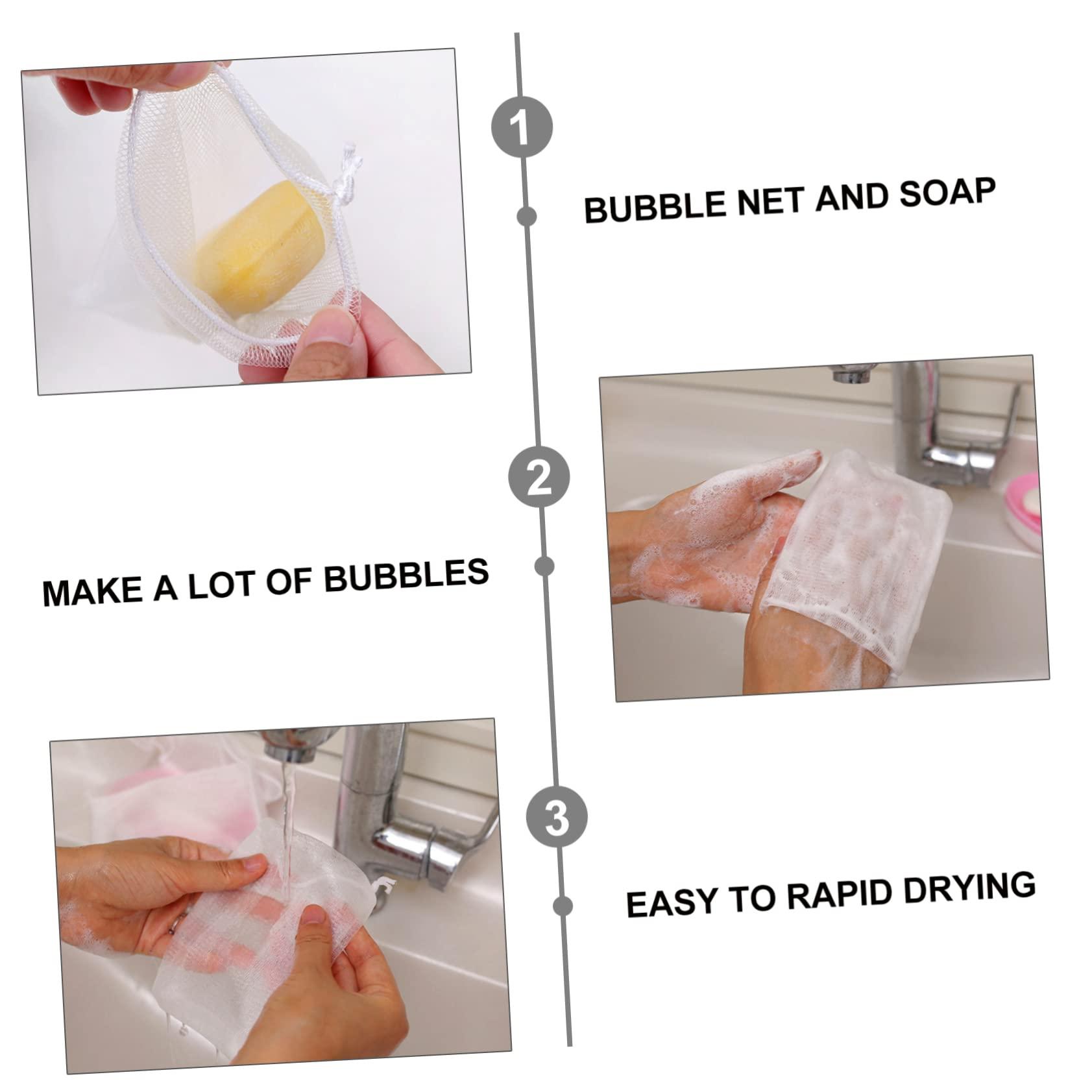 1

BUBBLE NET AND SOAP

2

MAKE A LOT OF BUBBLES

3

EASY TO RAPID DRYING