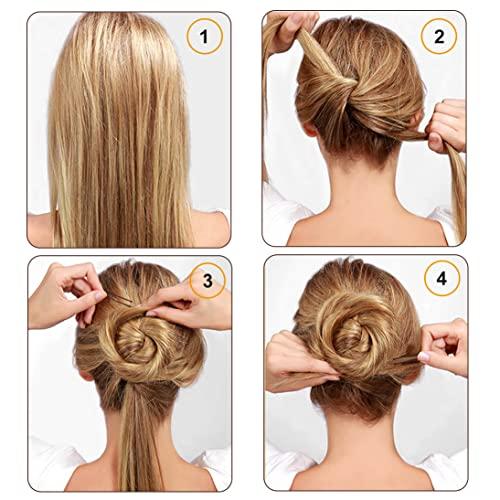 1

2

3

4