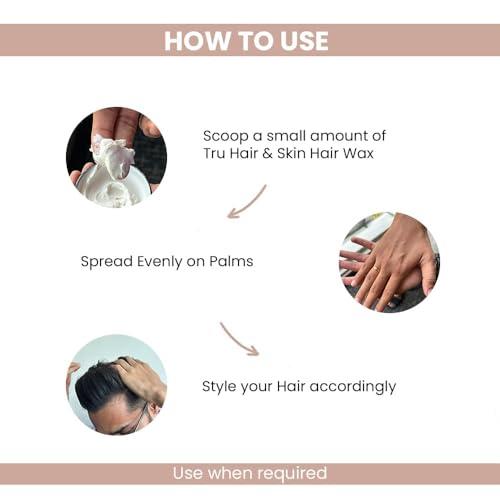 HOW TO USE

Scoop a small amount of Tru Hair & Skin Hair Wax

Spread Evenly on Palms

Style your Hair accordingly

Use when required