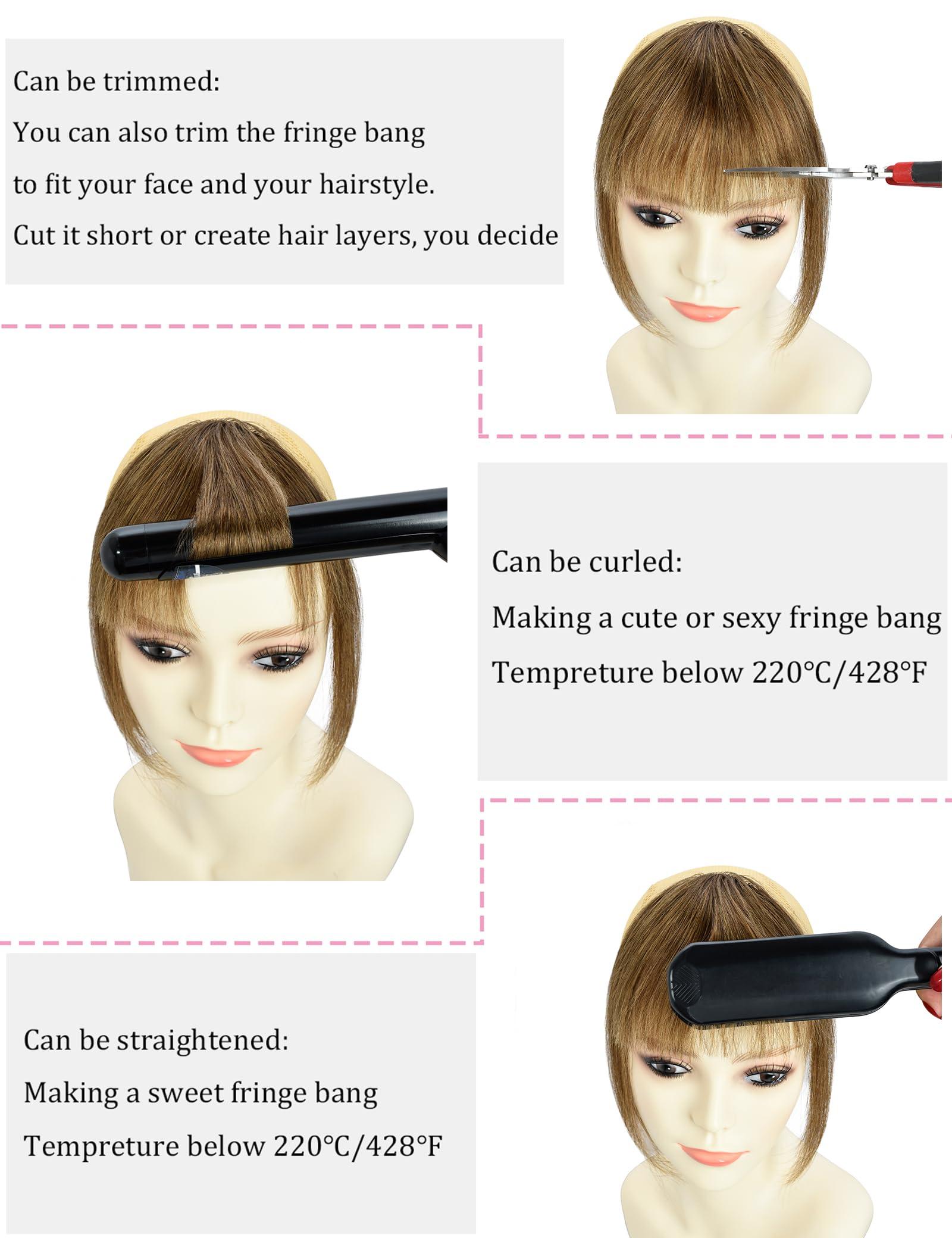 Can be trimmed:

You can also trim the fringe bang to fit your face and your hairstyle.

Cut it short or create hair layers, you decide

Can be curled:

Making a cute or sexy fringe bang

Tempreture below 220°C/428°F

Can be straightened:

Making a sweet fringe bang

Tempreture below 220°C/428°F