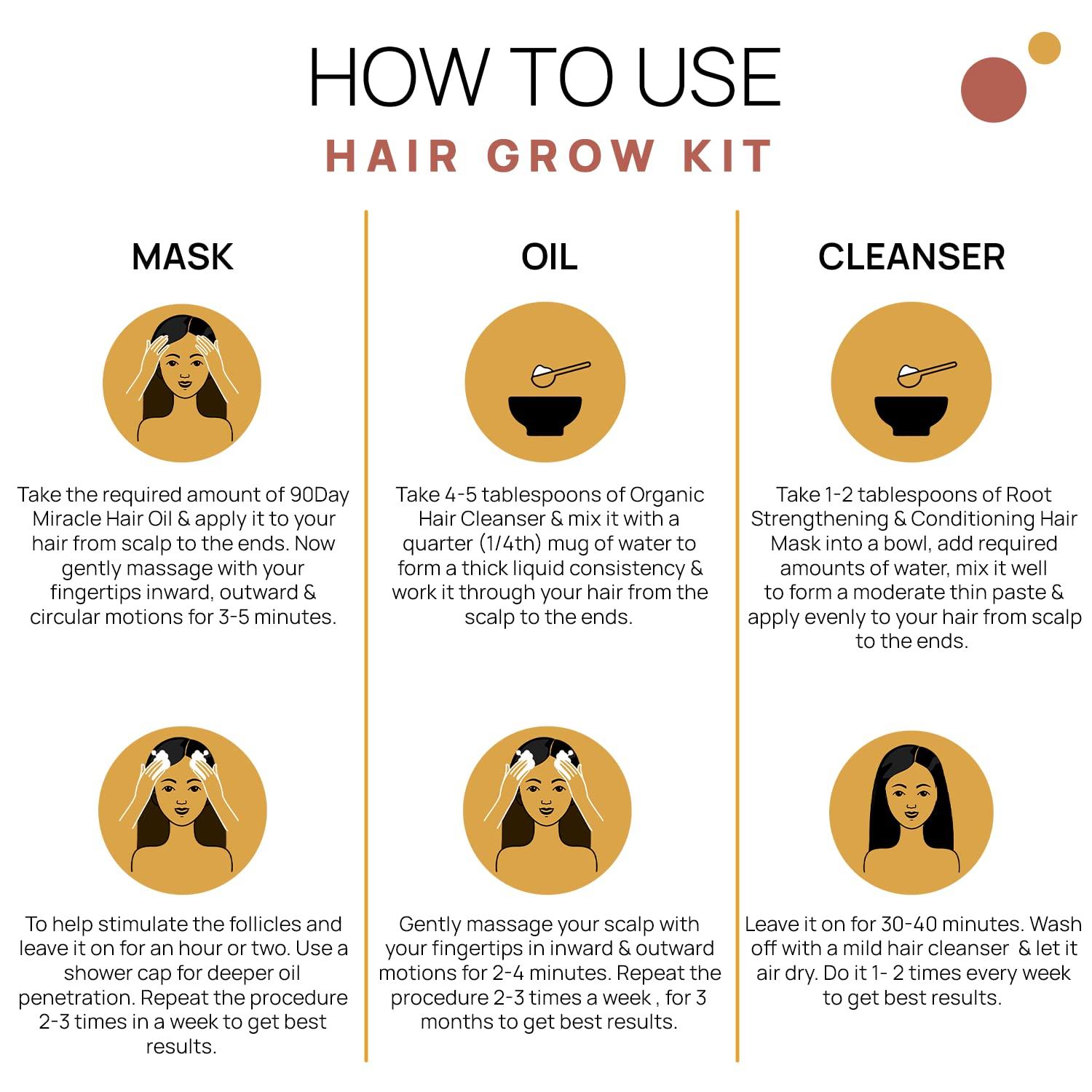 HOW TO USE

HAIR GROW KIT

MASK

Take the required amount of 90Day Miracle Hair Oil & apply it to your hair from scalp to the ends. Now gently massage with your fingertips inward, outward & circular motions for 3-5 minutes.

To help stimulate the follicles and leave it on for an hour or two. Use a shower cap for deeper oil penetration. Repeat the procedure 2-3 times in a week to get best results.

OIL

Take 4-5 tablespoons of Organic Hair Cleanser & mix it with a quarter (1/4th) mug of water to form a thick liquid consistency & work it through your hair from the scalp to the ends.

Gently massage your scalp with your fingertips in inward & outward motions for 2-4 minutes. Repeat the procedure 2-3 times a week , for 3 months to get best results.

CLEANSER

Take 1-2 tablespoons of Root Strengthening & Conditioning Hair Mask into a bowl, add required amounts of water, mix it well to form a moderate thin paste & apply evenly to your hair from scalp to the ends.

Leave it on for 30-40 minutes. Wash off with a mild hair cleanser & let it air dry. Do it 1- 2 times every week to get best results.