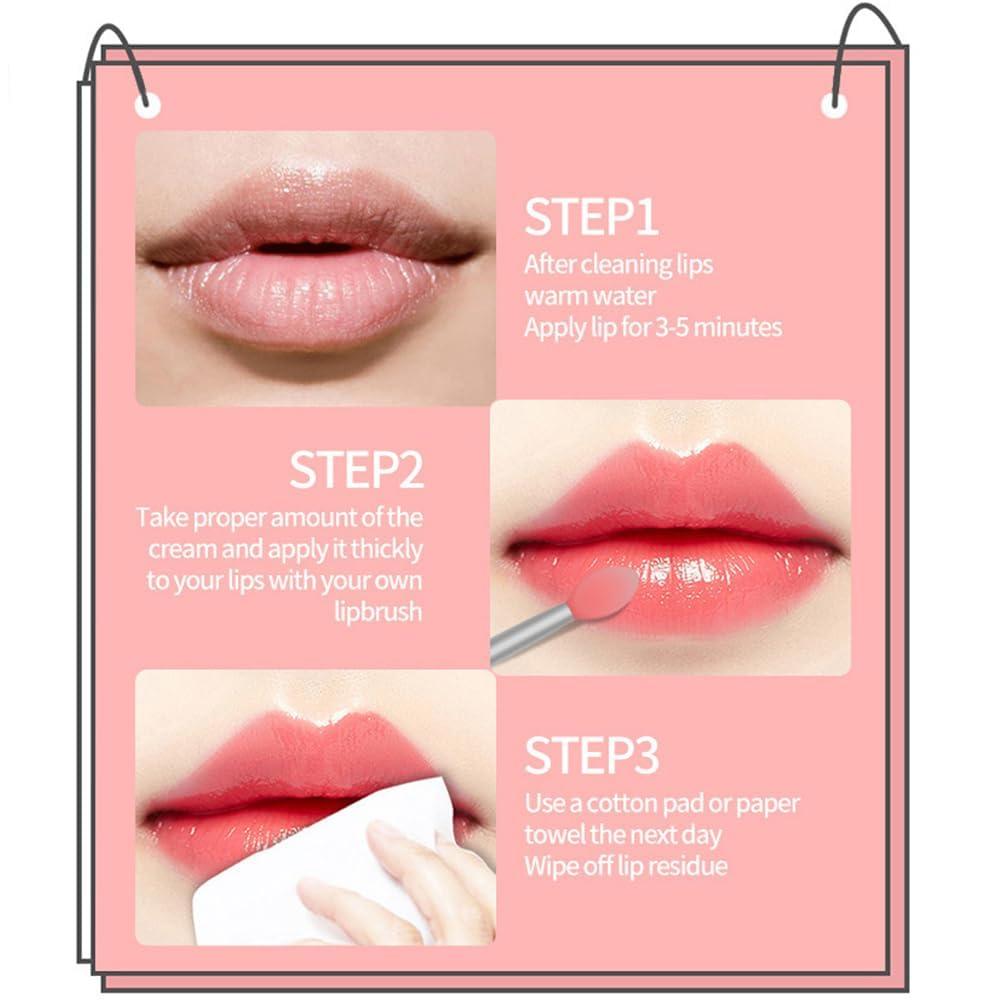 STEP1
After cleaning lips warm water
Apply lip for 3-5 minutes

STEP2
Take proper amount of the cream and apply it thickly to your lips with your own lipbrush

STEP3
Use a cotton pad or paper towel the next day
Wipe off lip residue