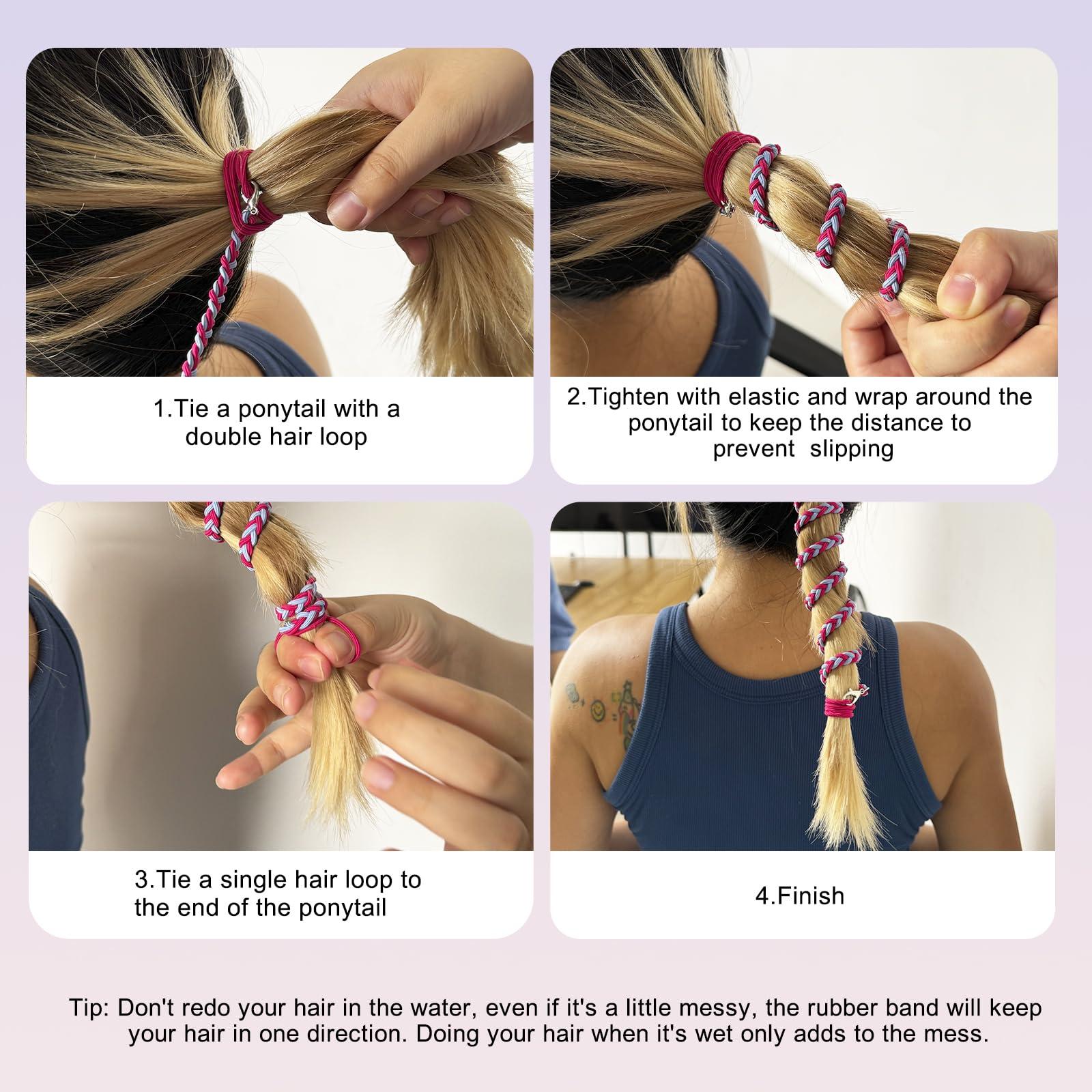 1.Tie a ponytail with a double hair loop

2.Tighten with elastic and wrap around the ponytail to keep the distance to prevent slipping

3.Tie a single hair loop to the end of the ponytail

4.Finish

Tip: Don't redo your hair in the water, even if it's a little messy, the rubber band will keep your hair in one direction. Doing your hair when it's wet only adds to the mess.