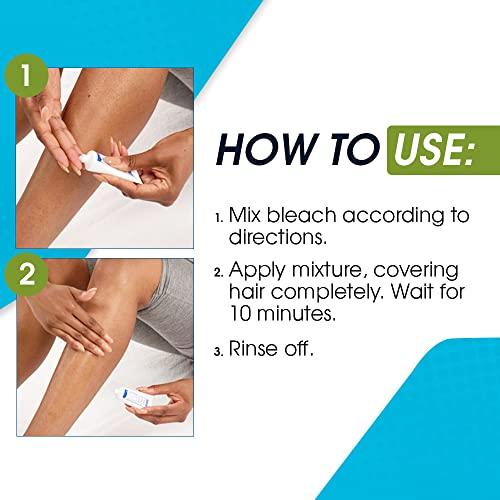 1

2

HOW TO USE:

1. Mix bleach according to directions.

2. Apply mixture, covering hair completely. Wait for 10 minutes.

3. Rinse off.