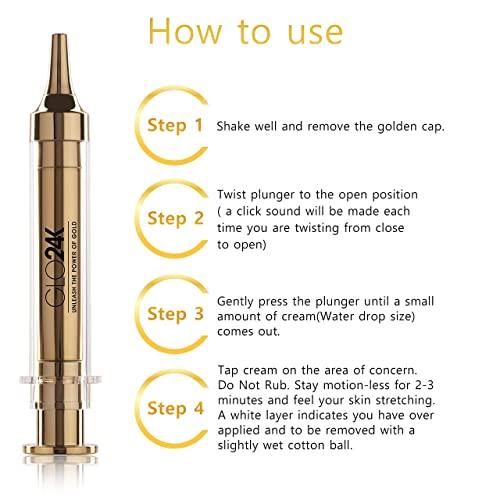 How to use

GLO24K
UNLEASH THE POWER OF GOLD

Step 1 Shake well and remove the golden cap.

Step 2 Twist plunger to the open position ( a click sound will be made each time you are twisting from close to open)

Step 3 Gently press the plunger until a small amount of cream(Water drop size) comes out.

Step 4 Tap cream on the area of concern. Do Not Rub. Stay motion-less for 2-3 minutes and feel your skin stretching. A white layer indicates you have over applied and to be removed with a slightly wet cotton ball.