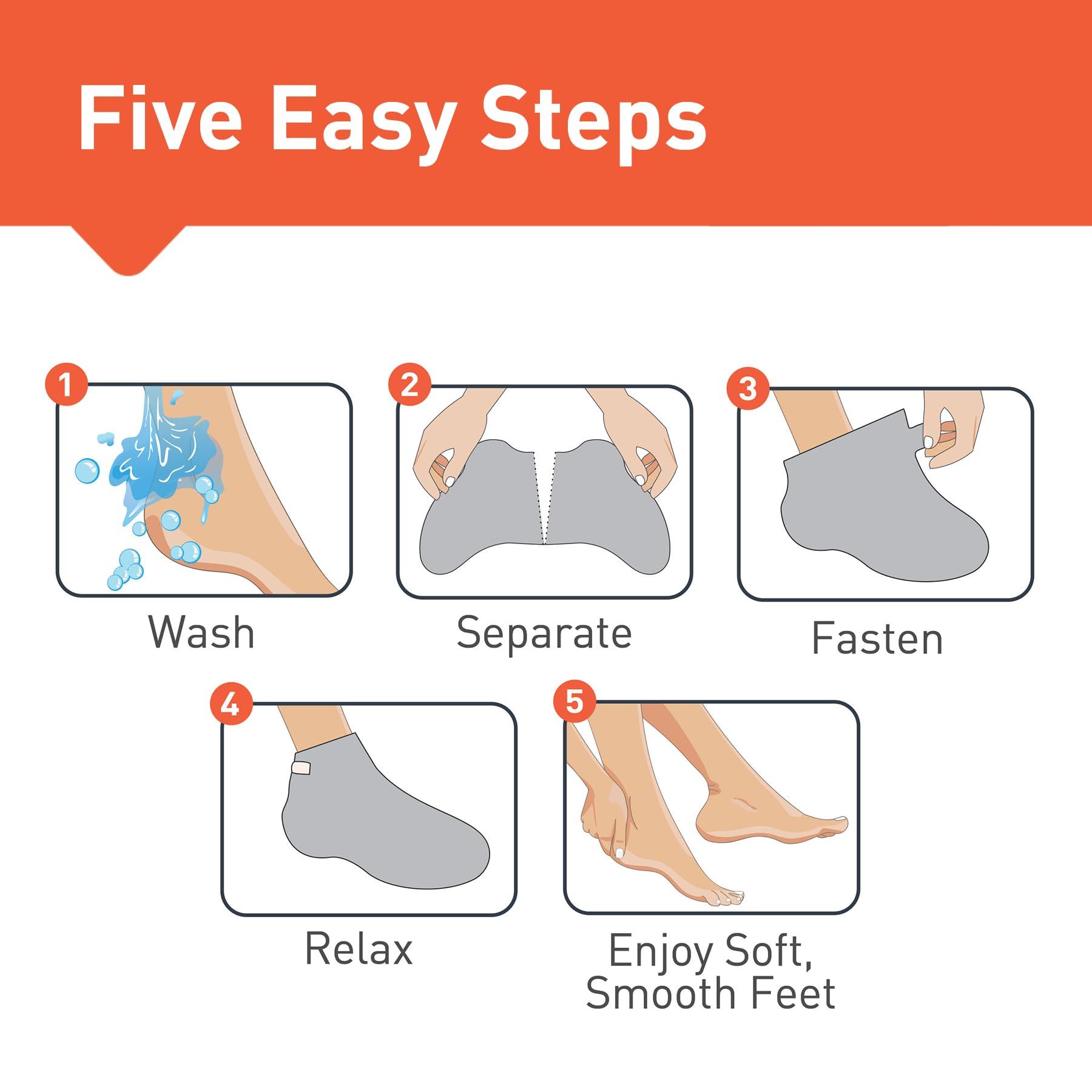 Five Easy Steps

1
Wash

2
Separate

3
Fasten

4
Relax

5
Enjoy Soft, Smooth Feet