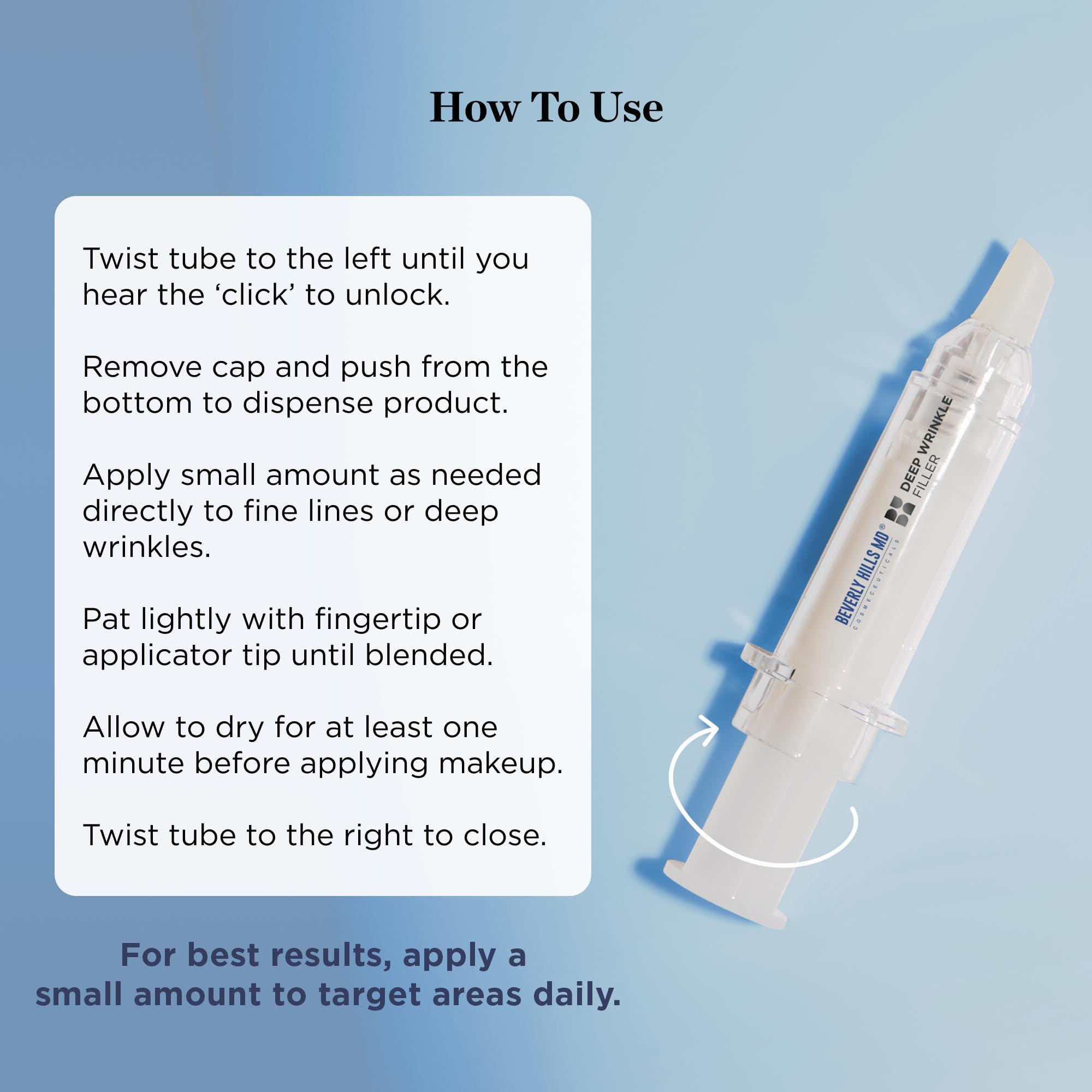 How To Use

Twist tube to the left until you hear the ‘click’ to unlock.

Remove cap and push from the bottom to dispense product.

Apply small amount as needed directly to fine lines or deep wrinkles.

Pat lightly with fingertip or applicator tip until blended.

Allow to dry for at least one minute before applying makeup.

Twist tube to the right to close.

For best results, apply a small amount to target areas daily.

BEVERLY HILLS MD®
COSMECEUTICALS
DEEP WRINKLE
FILLER