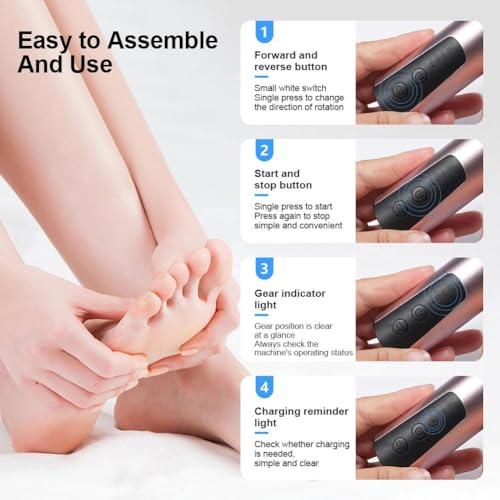 Easy to Assemble And Use

1

Forward and reverse button

Small white switch
Single press to change the direction of rotation

2

Start and stop button

Single press to start
Press again to stop
simple and convenient

3

Gear indicator light

Gear position is clear at a glance
Always check the machine's operating status

4

Charging reminder light

Check whether charging is needed,
simple and clear