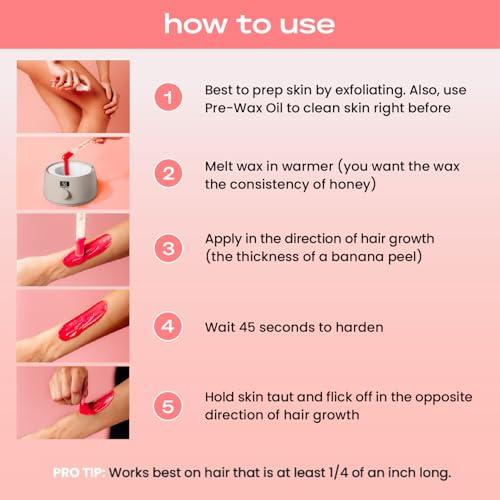 how to use

1 Best to prep skin by exfoliating. Also, use Pre-Wax Oil to clean skin right before

2 Melt wax in warmer (you want the wax the consistency of honey)

3 Apply in the direction of hair growth (the thickness of a banana peel)

4 Wait 45 seconds to harden

5 Hold skin taut and flick off in the opposite direction of hair growth

PRO TIP: Works best on hair that is at least 1/4 of an inch long.