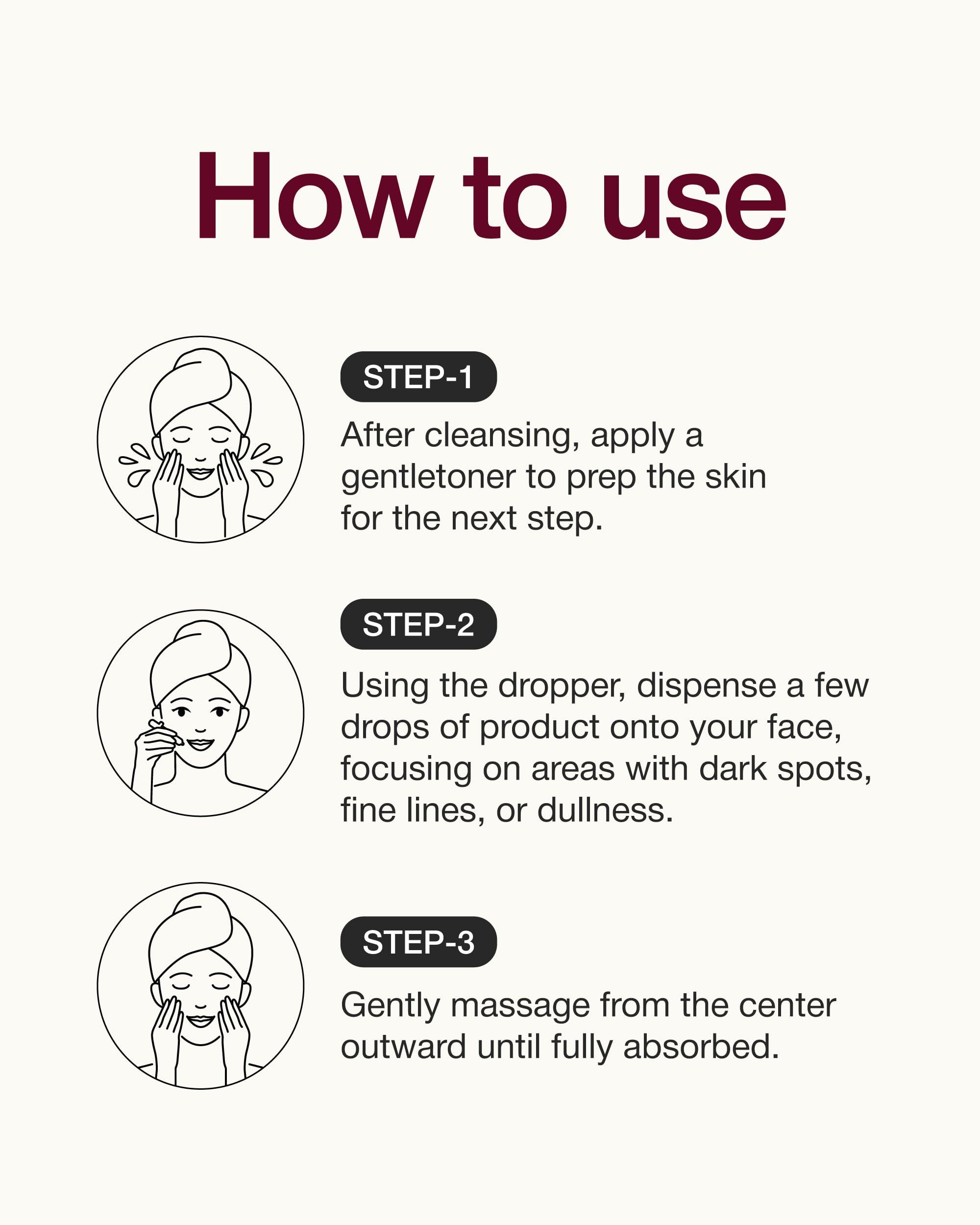 How to use

STEP-1

After cleansing, apply a gentletoner to prep the skin for the next step.

STEP-2

Using the dropper, dispense a few drops of product onto your face, focusing on areas with dark spots, fine lines, or dullness.

STEP-3

Gently massage from the center outward until fully absorbed.