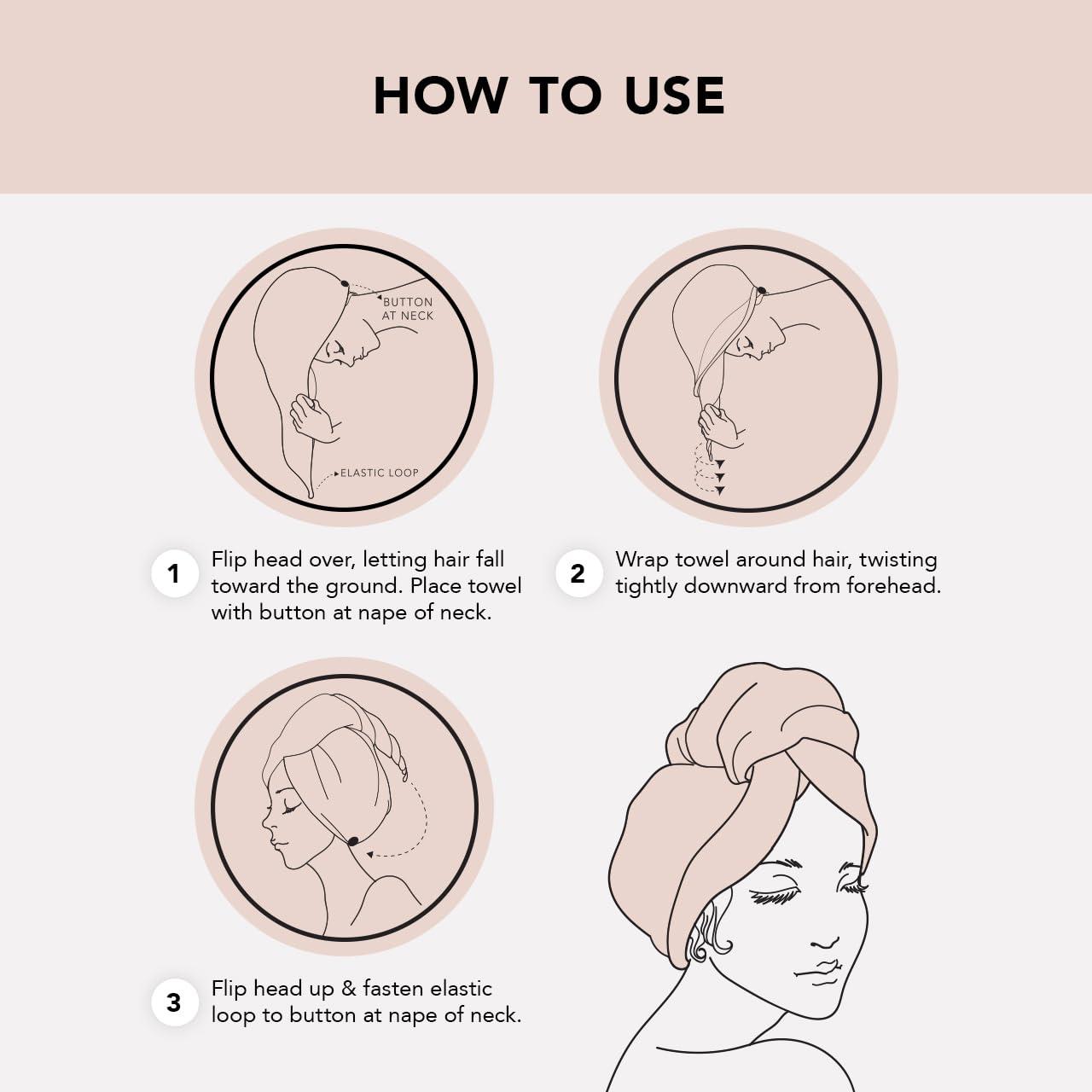 HOW TO USE

BUTTON AT NECK

ELASTIC LOOP

1 Flip head over, letting hair fall toward the ground. Place towel with button at nape of neck.

2 Wrap towel around hair, twisting tightly downward from forehead.

3 Flip head up & fasten elastic loop to button at nape of neck.