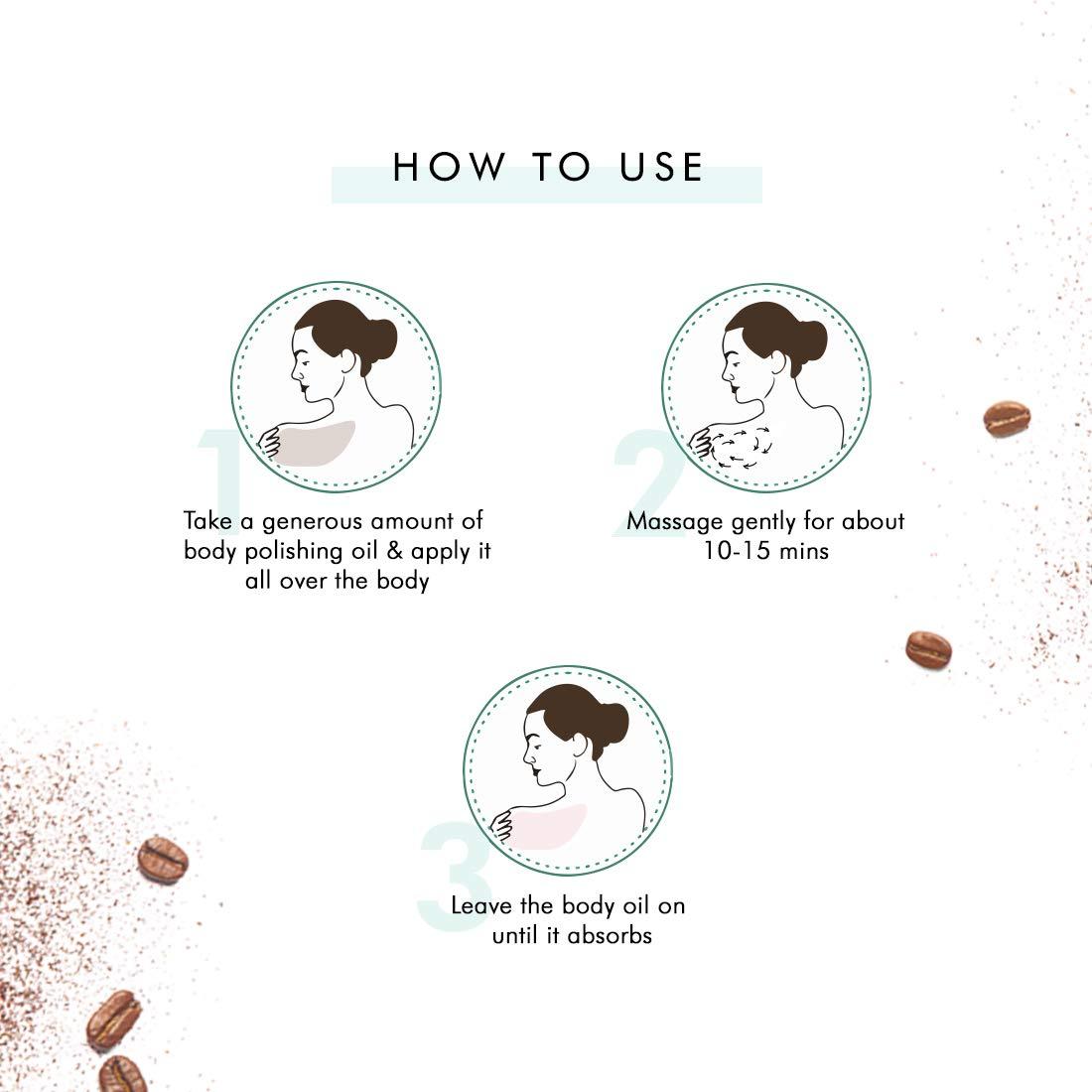 HOW TO USE

1
Take a generous amount of body polishing oil & apply it all over the body

2
Massage gently for about 10-15 mins

3
Leave the body oil on until it absorbs