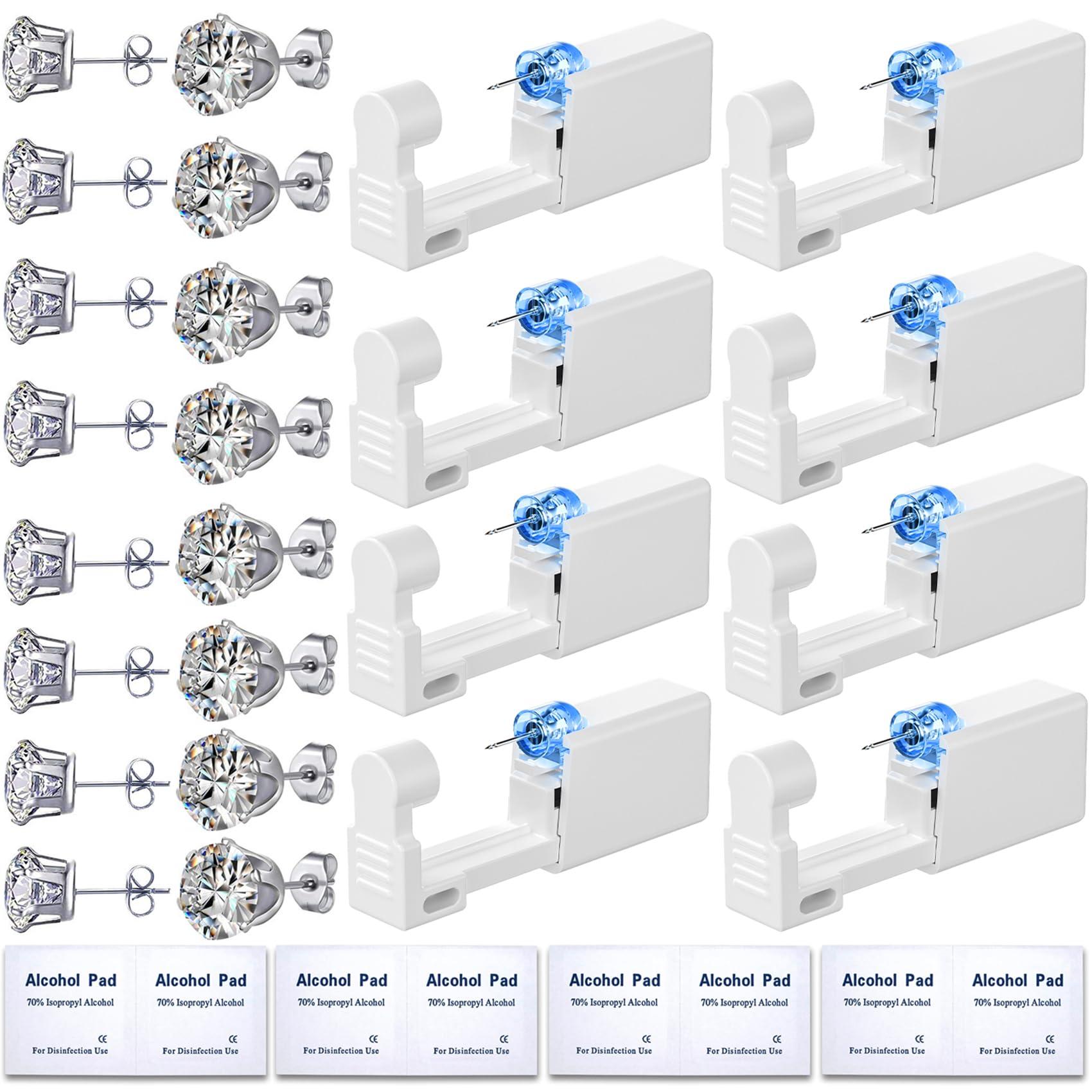 Alcohol Pad
70% Isopropyl Alcohol
CE
For Disinfection Use

Alcohol Pad
70% Isopropyl Alcohol
CE
For Disinfection Use

Alcohol Pad
70% Isopropyl Alcohol
CE
For Disinfection Use

Alcohol Pad
70% Isopropyl Alcohol
CE
For Disinfection Use

Alcohol Pad
70% Isopropyl Alcohol
CE
For Disinfection Use

Alcohol Pad
70% Isopropyl Alcohol
CE
For Disinfection Use

Alcohol Pad
70% Isopropyl Alcohol
CE
For Disinfection Use

Alcohol Pad
70% Isopropyl Alcohol
CE
For Disinfection Use