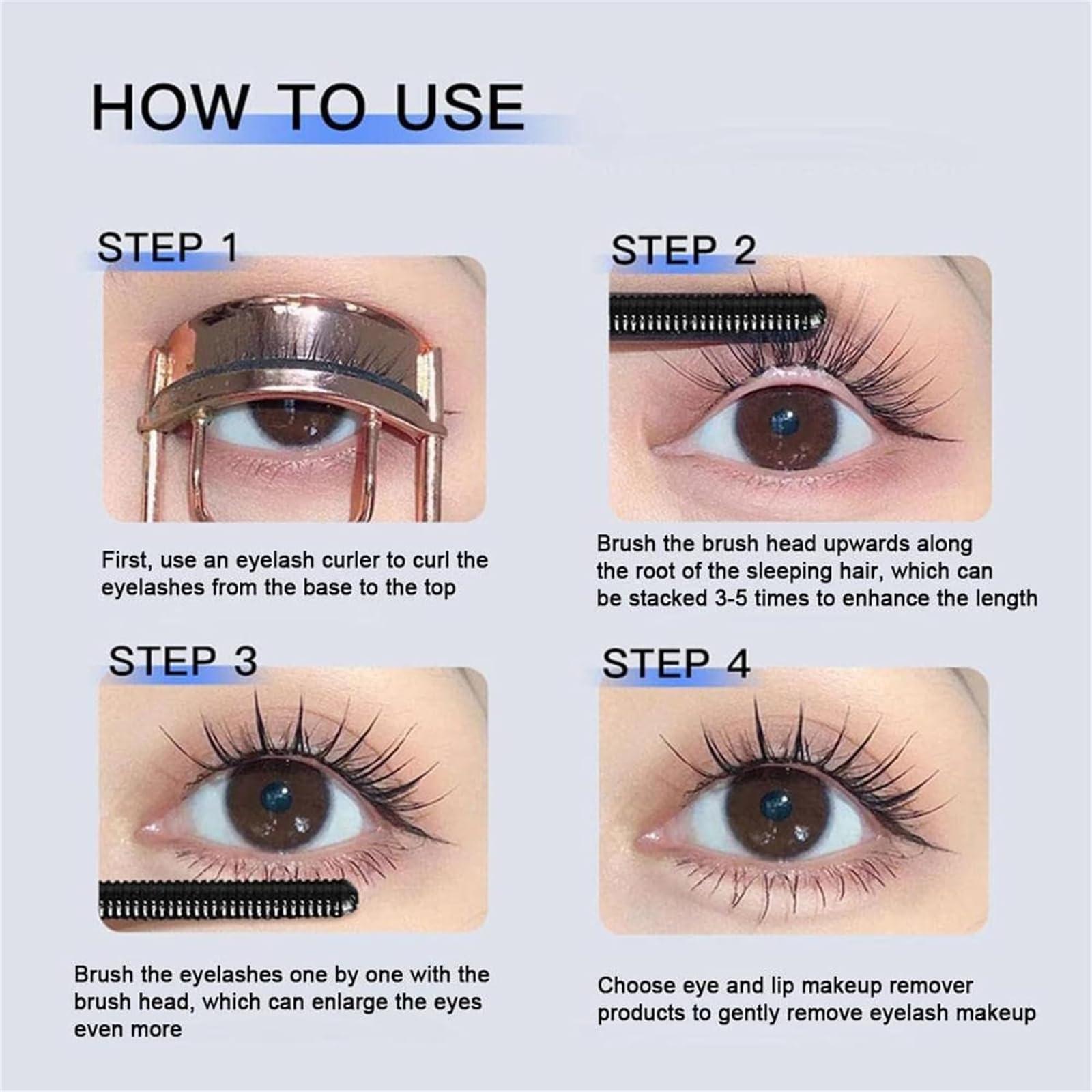 HOW TO USE

STEP 1

First, use an eyelash curler to curl the eyelashes from the base to the top

STEP 2

Brush the brush head upwards along the root of the sleeping hair, which can be stacked 3-5 times to enhance the length

STEP 3

Brush the eyelashes one by one with the brush head, which can enlarge the eyes even more

STEP 4

Choose eye and lip makeup remover products to gently remove eyelash makeup