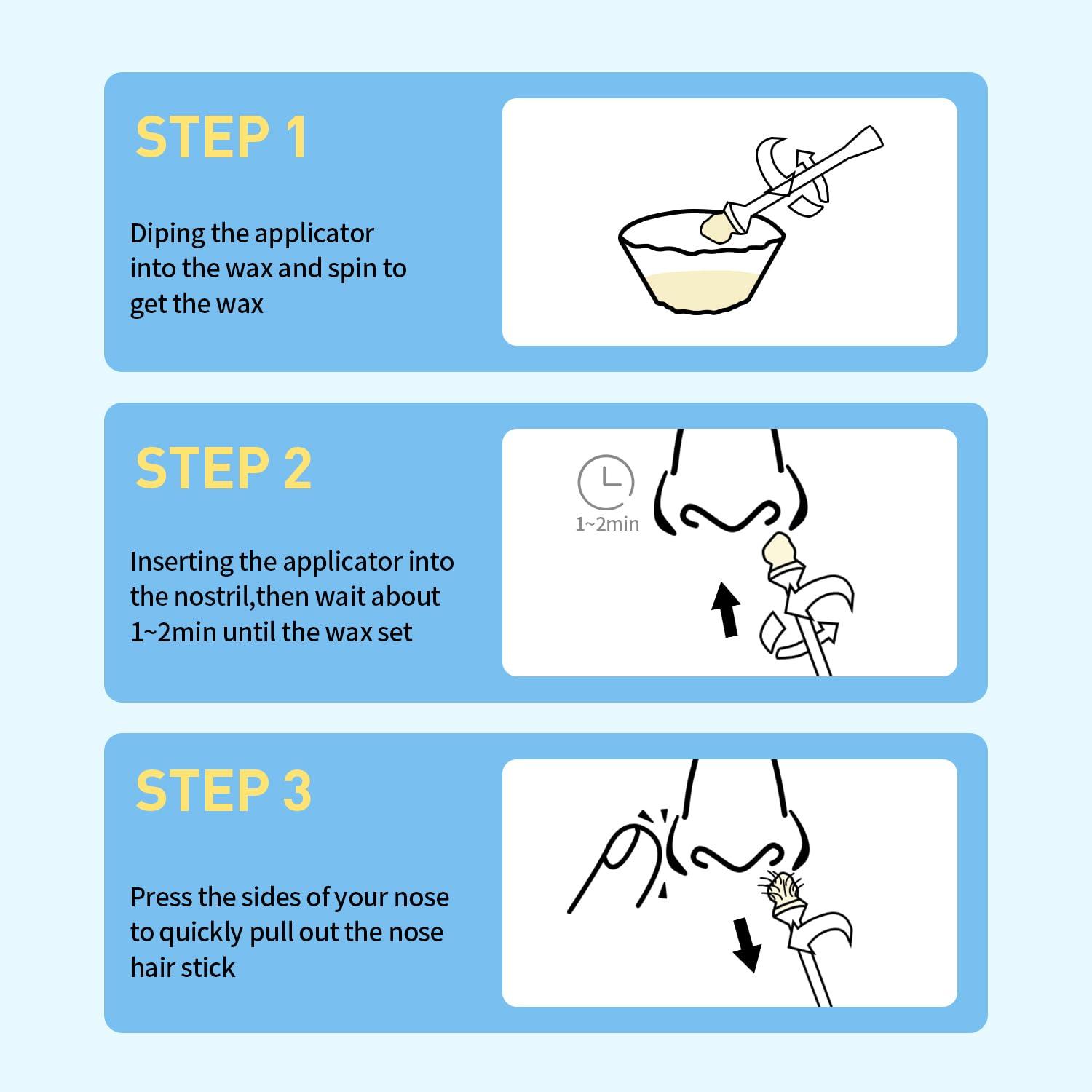 STEP 1

Diping the applicator into the wax and spin to get the wax

STEP 2

Inserting the applicator into the nostril,then wait about 1~2min until the wax set

1~2min

STEP 3

Press the sides of your nose to quickly pull out the nose hair stick