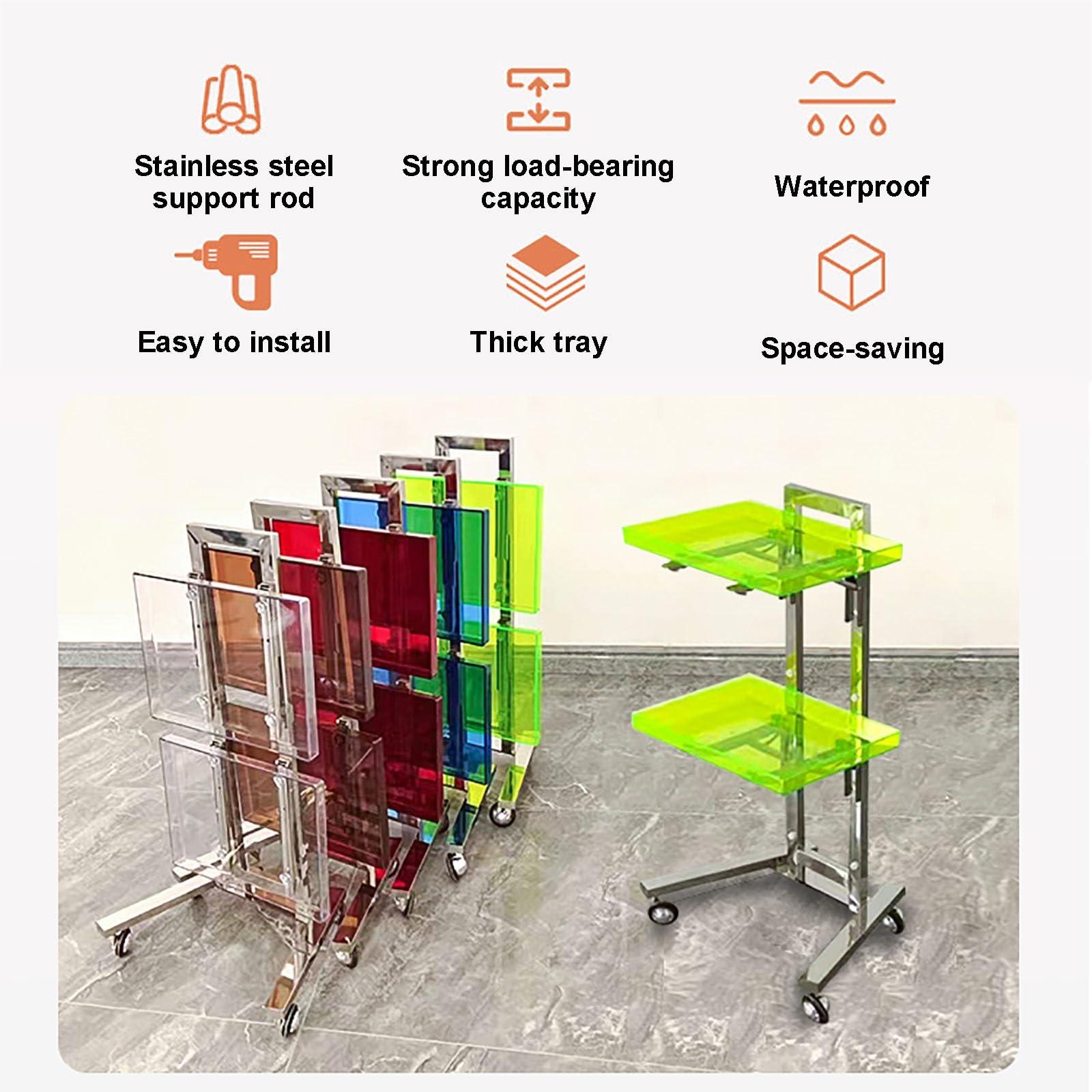 Stainless steel support rod

Strong load-bearing capacity

Waterproof

Easy to install

Thick tray

Space-saving