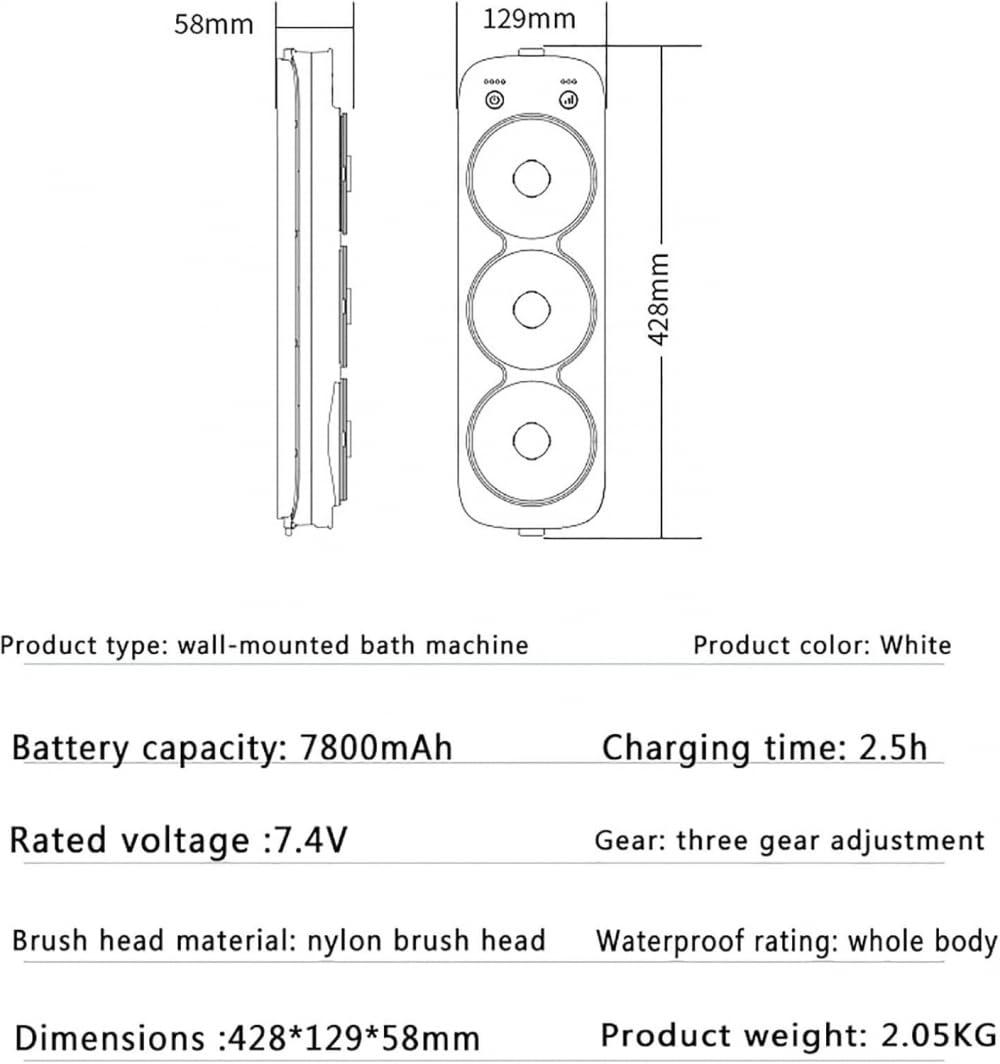 58mm

129mm

428mm

Product type: wall-mounted bath machine

Product color: White

Battery capacity: 7800mAh

Charging time: 2.5h

Rated voltage :7.4V

Gear: three gear adjustment

Brush head material: nylon brush head

Waterproof rating: whole body

Dimensions :428*129*58mm

Product weight: 2.05KG