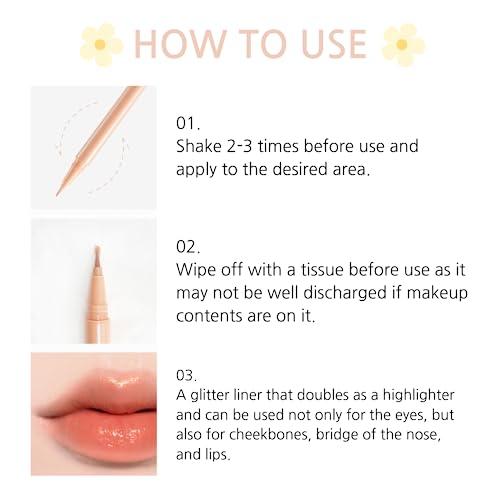 HOW TO USE

01.
Shake 2-3 times before use and apply to the desired area.

02.
Wipe off with a tissue before use as it may not be well discharged if makeup contents are on it.

03.
A glitter liner that doubles as a highlighter and can be used not only for the eyes, but also for cheekbones, bridge of the nose, and lips.