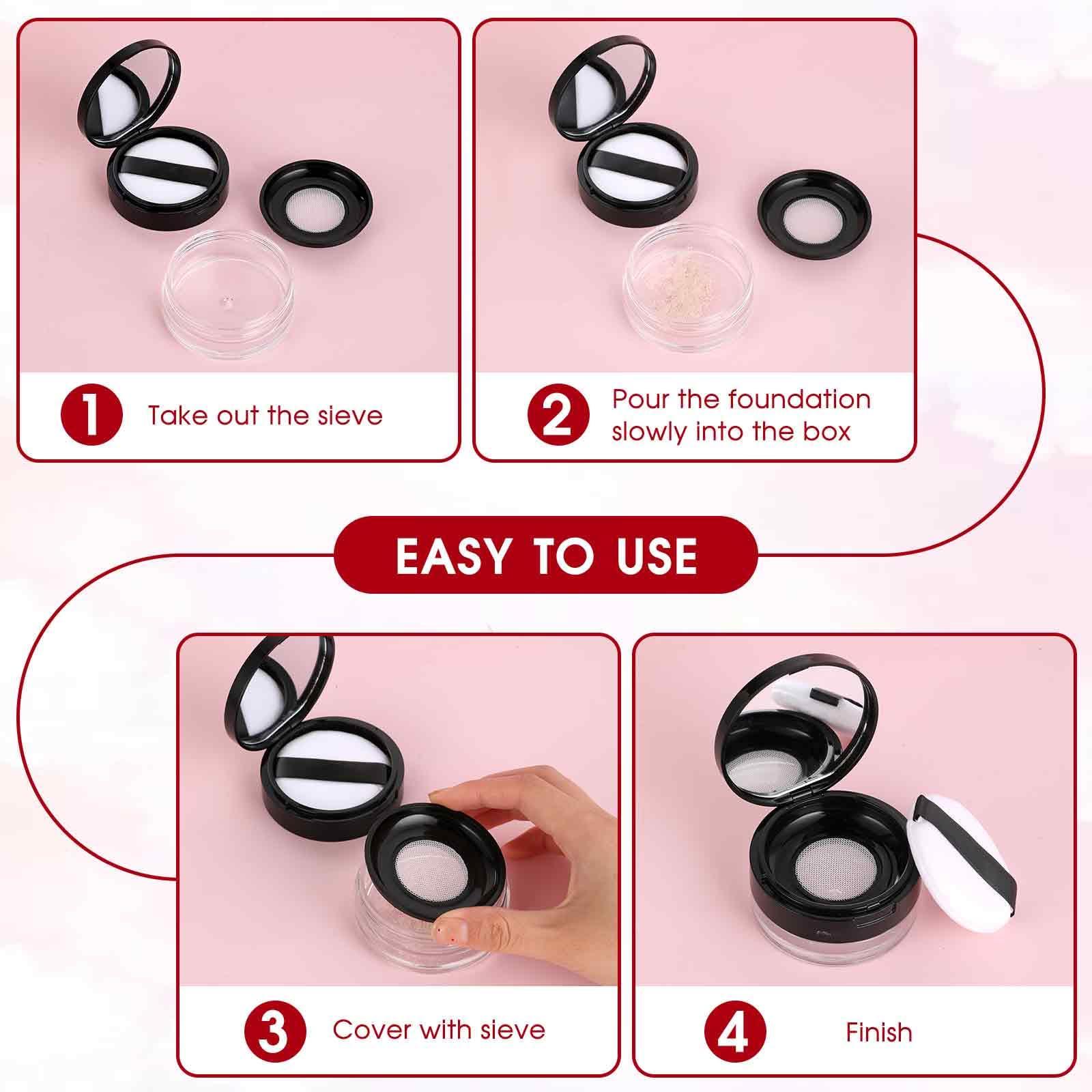 1 Take out the sieve

2 Pour the foundation slowly into the box

EASY TO USE

3 Cover with sieve

4 Finish