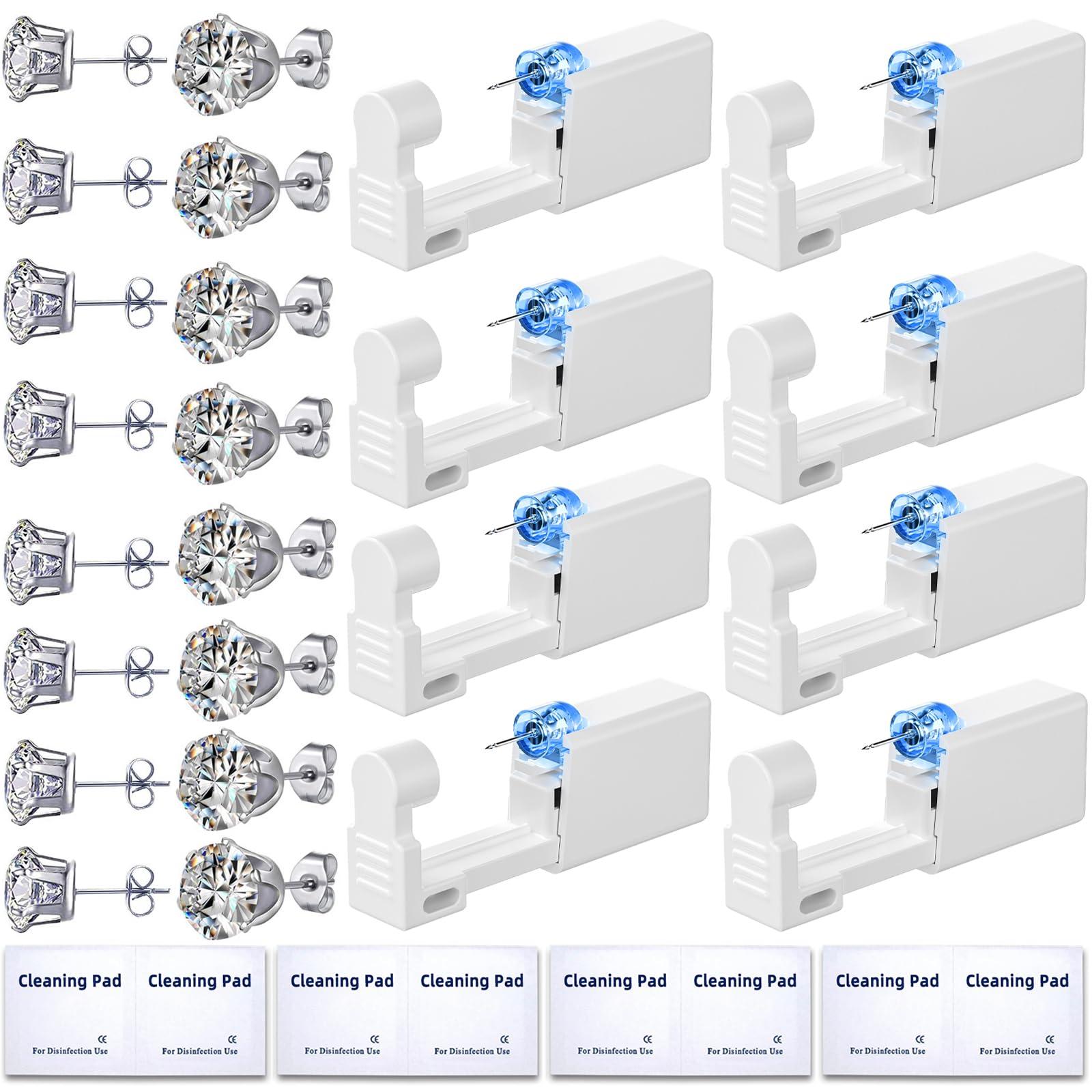 Cleaning Pad
CE
For Disinfection Use

Cleaning Pad
CE
For Disinfection Use

Cleaning Pad
CE
For Disinfection Use

Cleaning Pad
CE
For Disinfection Use

Cleaning Pad
CE
For Disinfection Use

Cleaning Pad
CE
For Disinfection Use

Cleaning Pad
CE
For Disinfection Use

Cleaning Pad
CE
For Disinfection Use