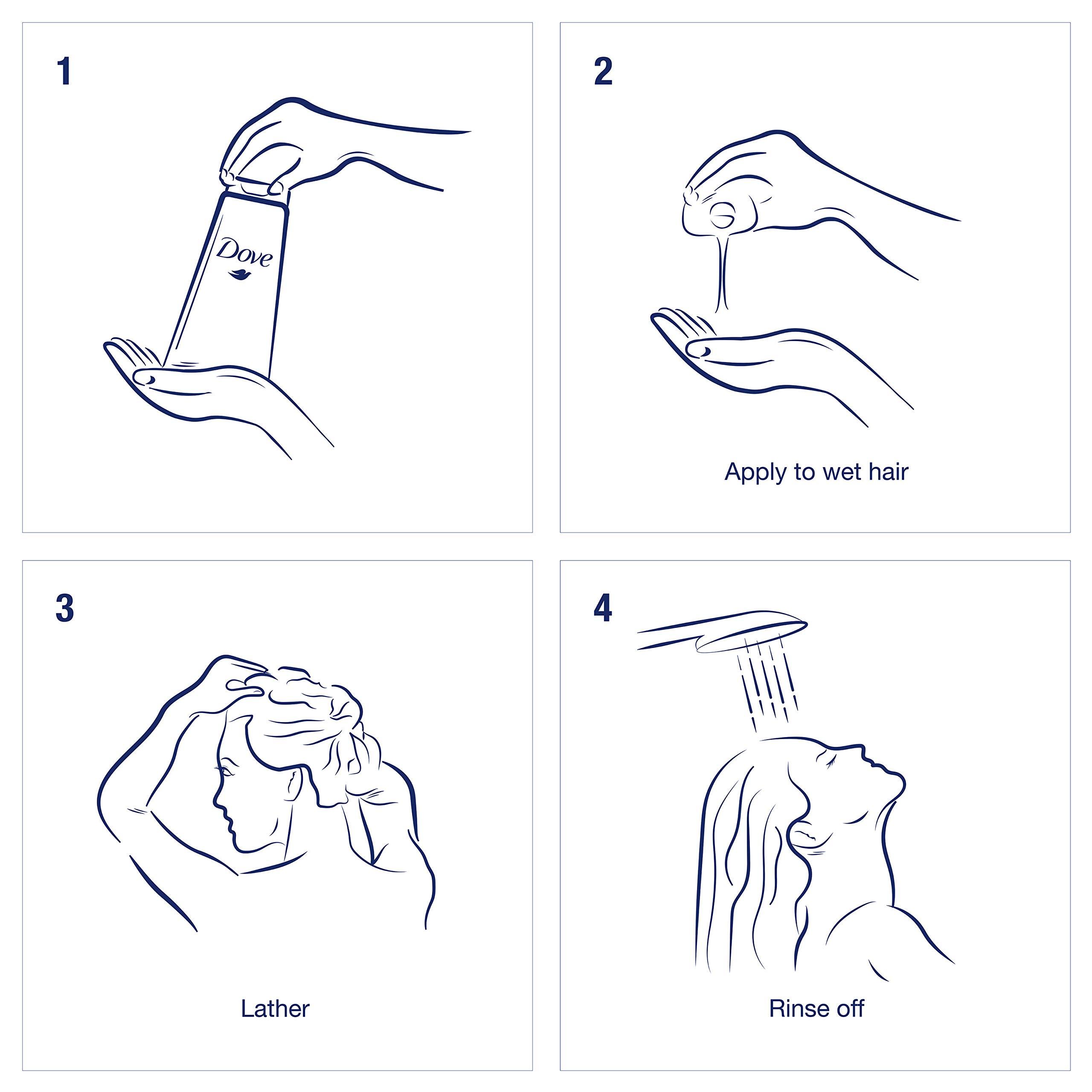 1

Dove

2

Apply to wet hair

3

Lather

4

Rinse off