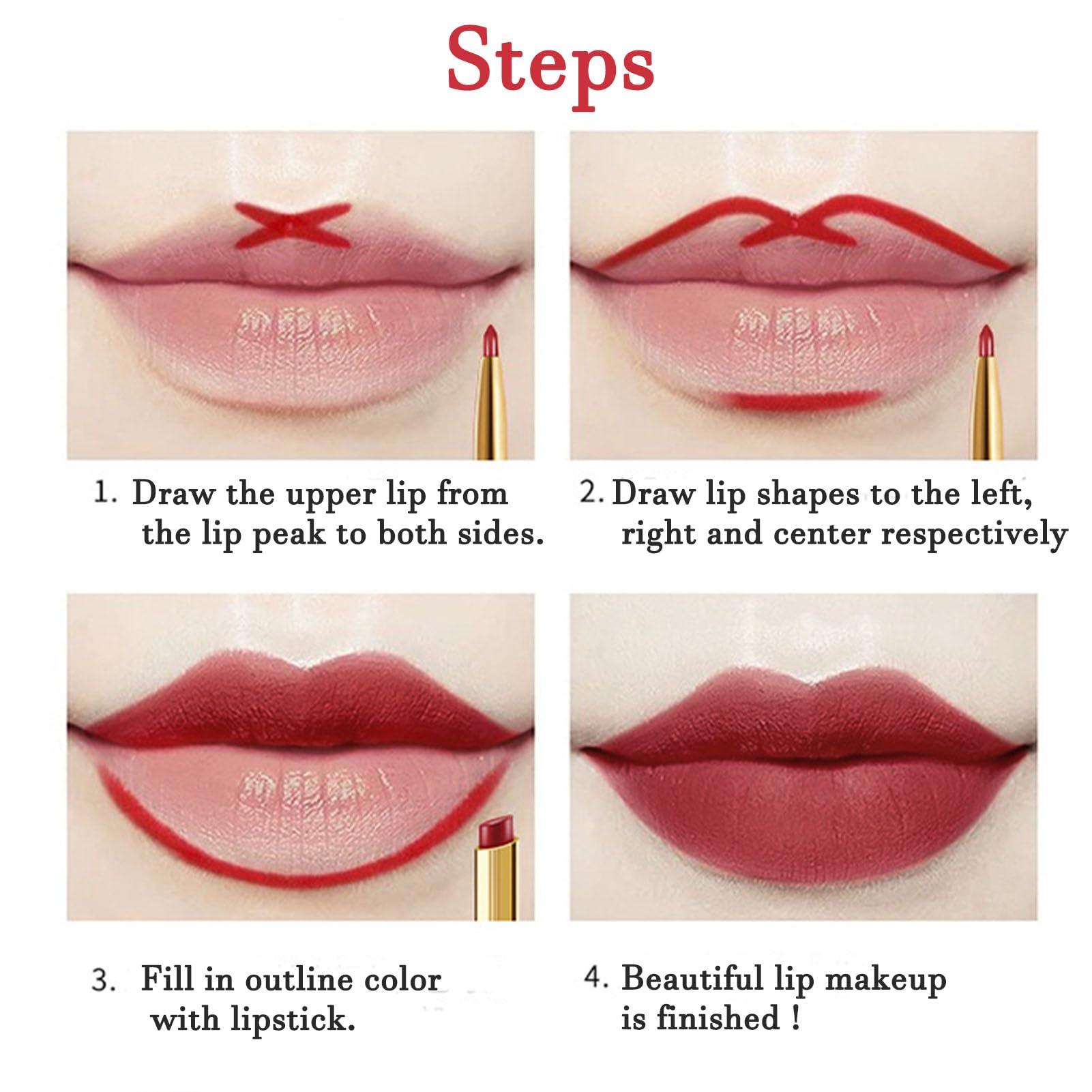 Steps

1. Draw the upper lip from the lip peak to both sides.

2. Draw lip shapes to the left, right and center respectively

3. Fill in outline color with lipstick.

4. Beautiful lip makeup is finished !