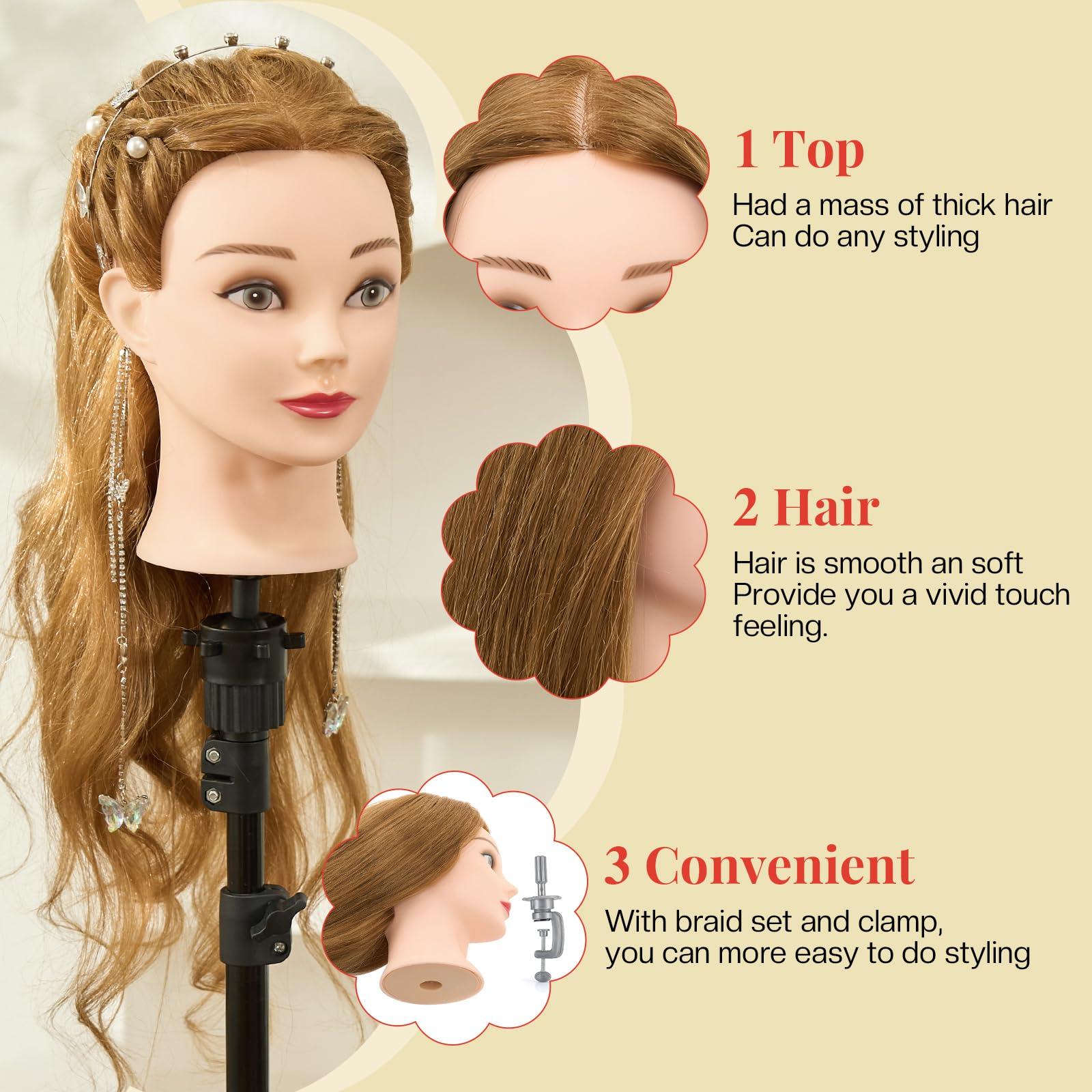 1 Top

Had a mass of thick hair
Can do any styling

2 Hair

Hair is smooth an soft
Provide you a vivid touch feeling.

3 Convenient

With braid set and clamp, you can more easy to do styling