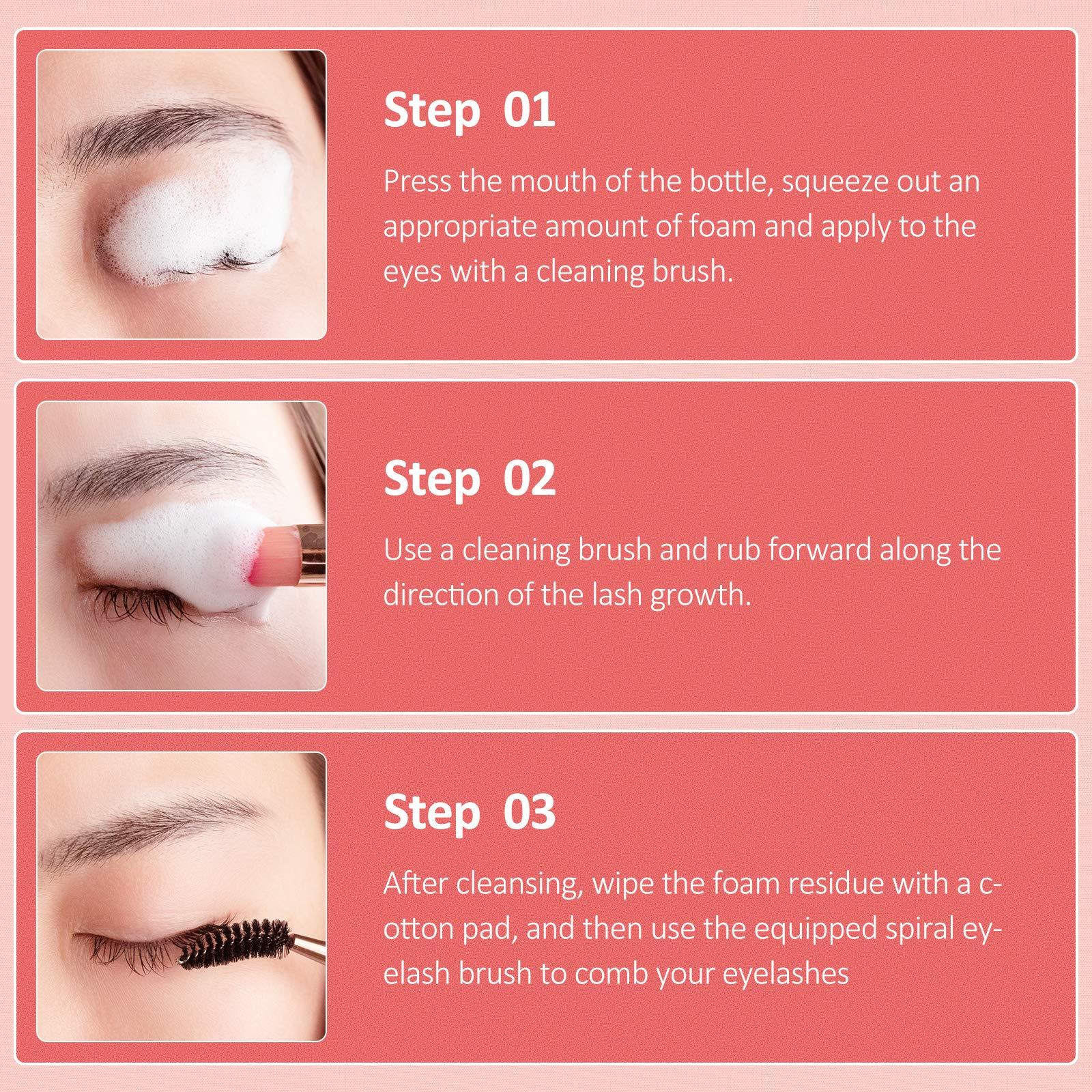 Step 01

Press the mouth of the bottle, squeeze out an appropriate amount of foam and apply to the eyes with a cleaning brush.

Step 02

Use a cleaning brush and rub forward along the direction of the lash growth.

Step 03

After cleansing, wipe the foam residue with a cotton pad, and then use the equipped spiral eyelash brush to comb your eyelashes