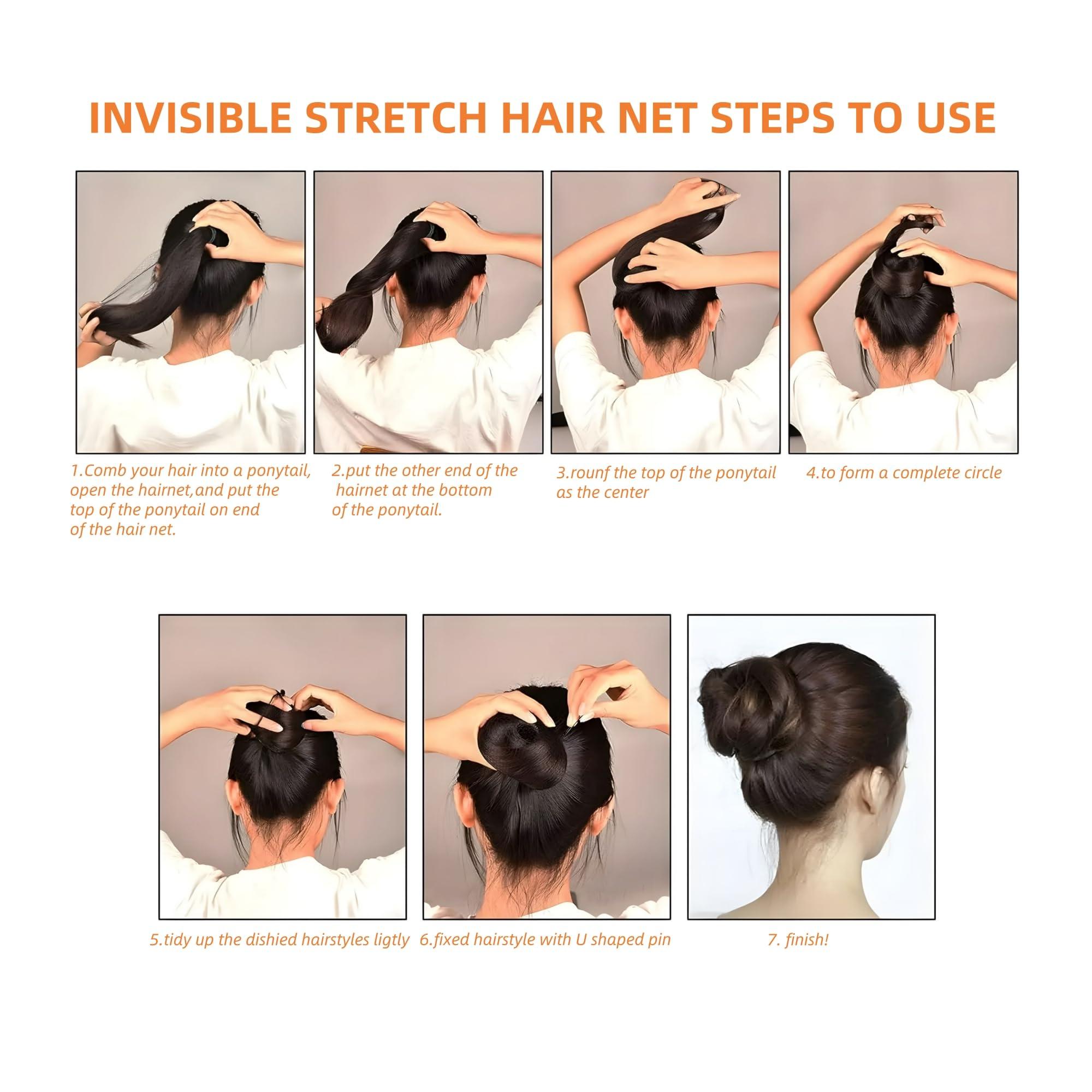 INVISIBLE STRETCH HAIR NET STEPS TO USE

1.Comb your hair into a ponytail, open the hairnet,and put the top of the ponytail on end of the hair net.

2.put the other end of the hairnet at the bottom of the ponytail.

3.rounf the top of the ponytail as the center

4.to form a complete circle

5.tidy up the dishied hairstyles ligtly

6.fixed hairstyle with U shaped pin

7. finish!