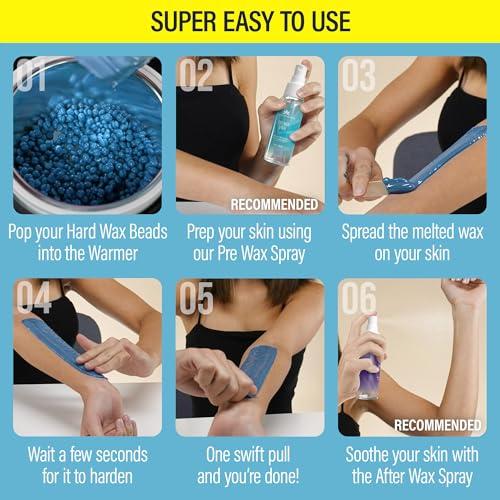 SUPER EASY TO USE

01

Pop your Hard Wax Beads into the Warmer

02

RECOMMENDED

Prep your skin using our Pre Wax Spray

03

Spread the melted wax on your skin

04

Wait a few seconds for it to harden

05

One swift pull and you're done!

06

RECOMMENDED

Soothe your skin with the After Wax Spray