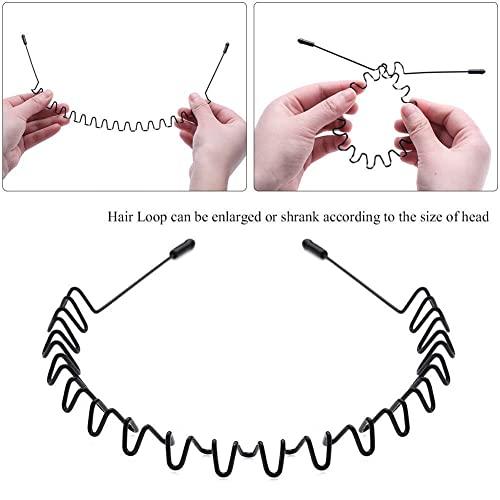 Hair Loop can be enlarged or shrank according to the size of head