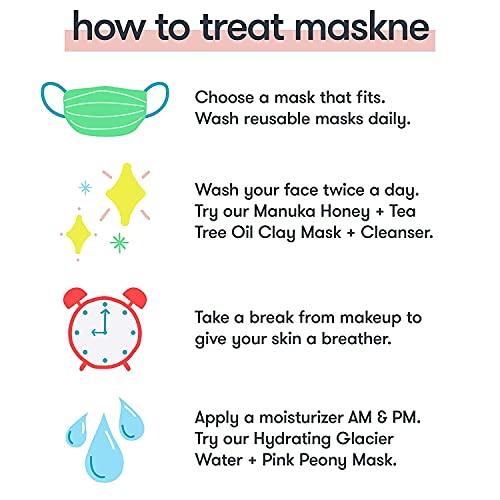 how to treat maskne

Choose a mask that fits. Wash reusable masks daily.

Wash your face twice a day. Try our Manuka Honey + Tea Tree Oil Clay Mask + Cleanser.

Take a break from makeup to give your skin a breather.

Apply a moisturizer AM & PM. Try our Hydrating Glacier Water + Pink Peony Mask.